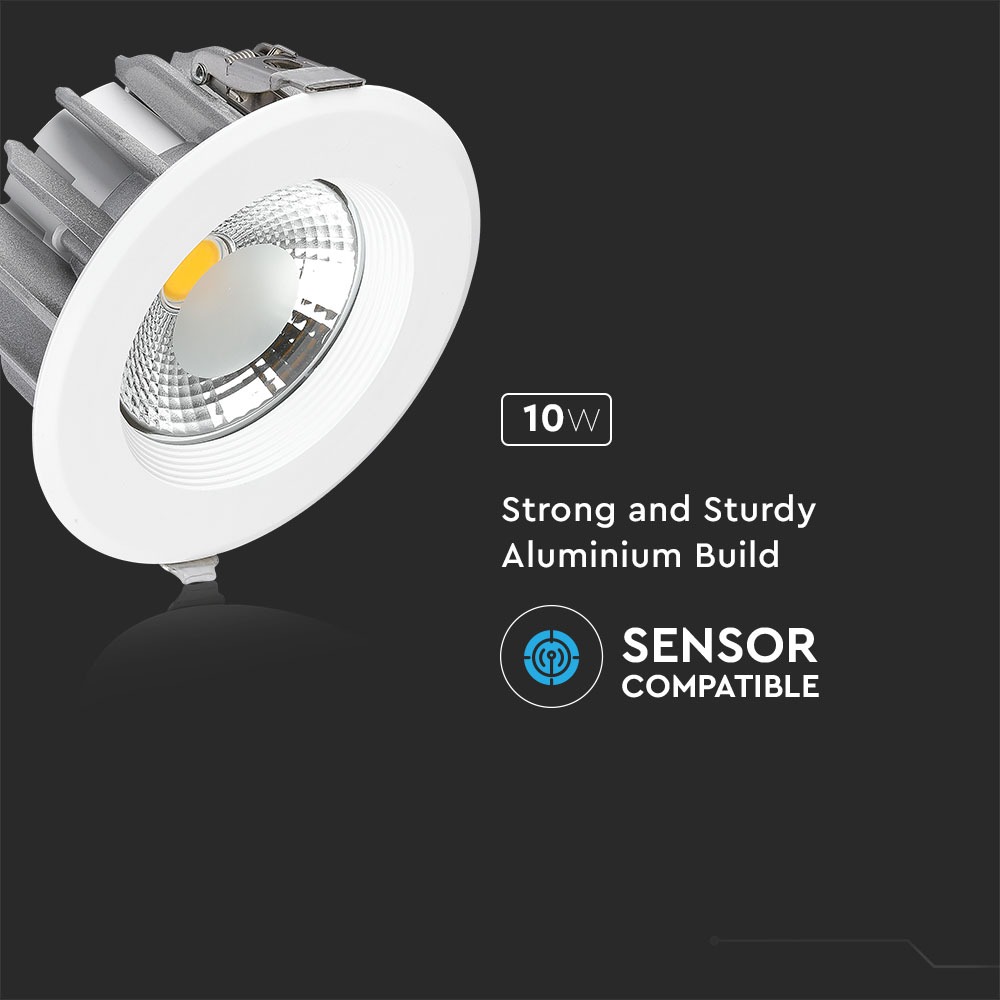 10W

Strong and Sturdy Aluminium Build

SENSOR COMPATIBLE