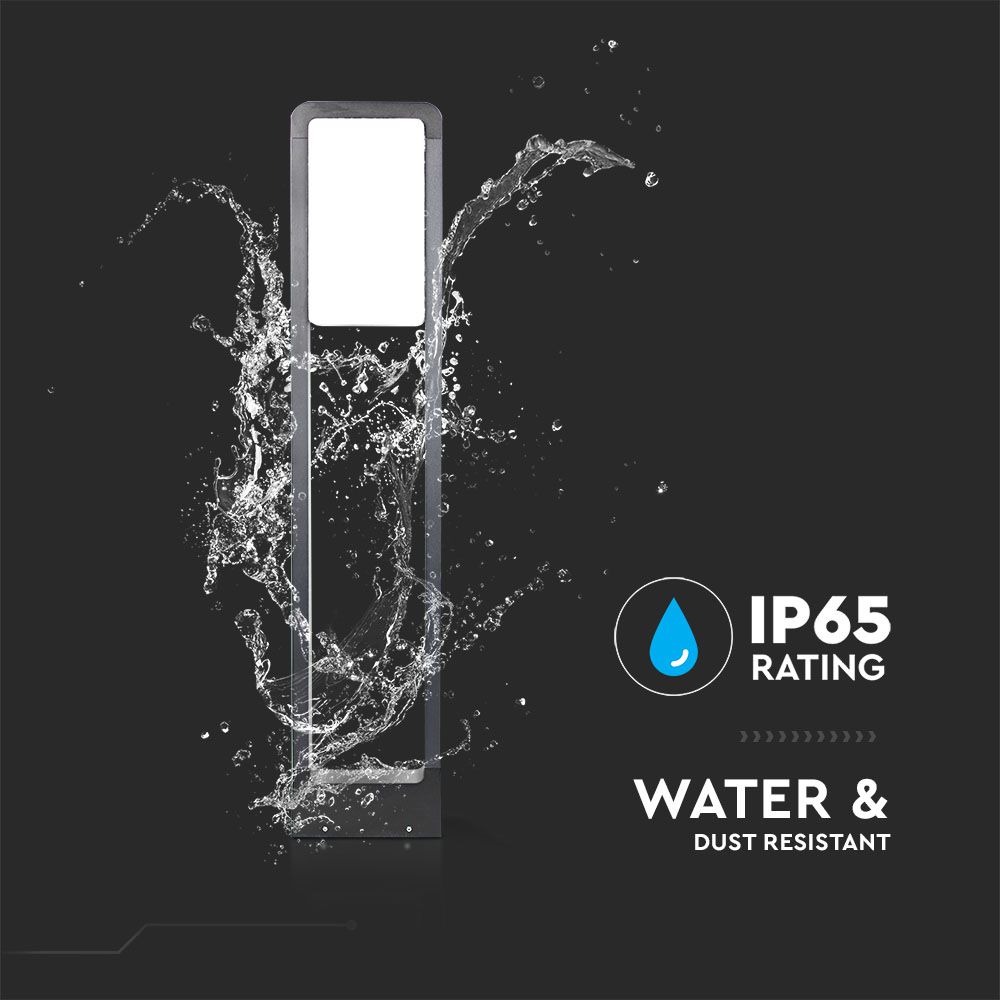 IP65
RATING

WATER &
DUST RESISTANT