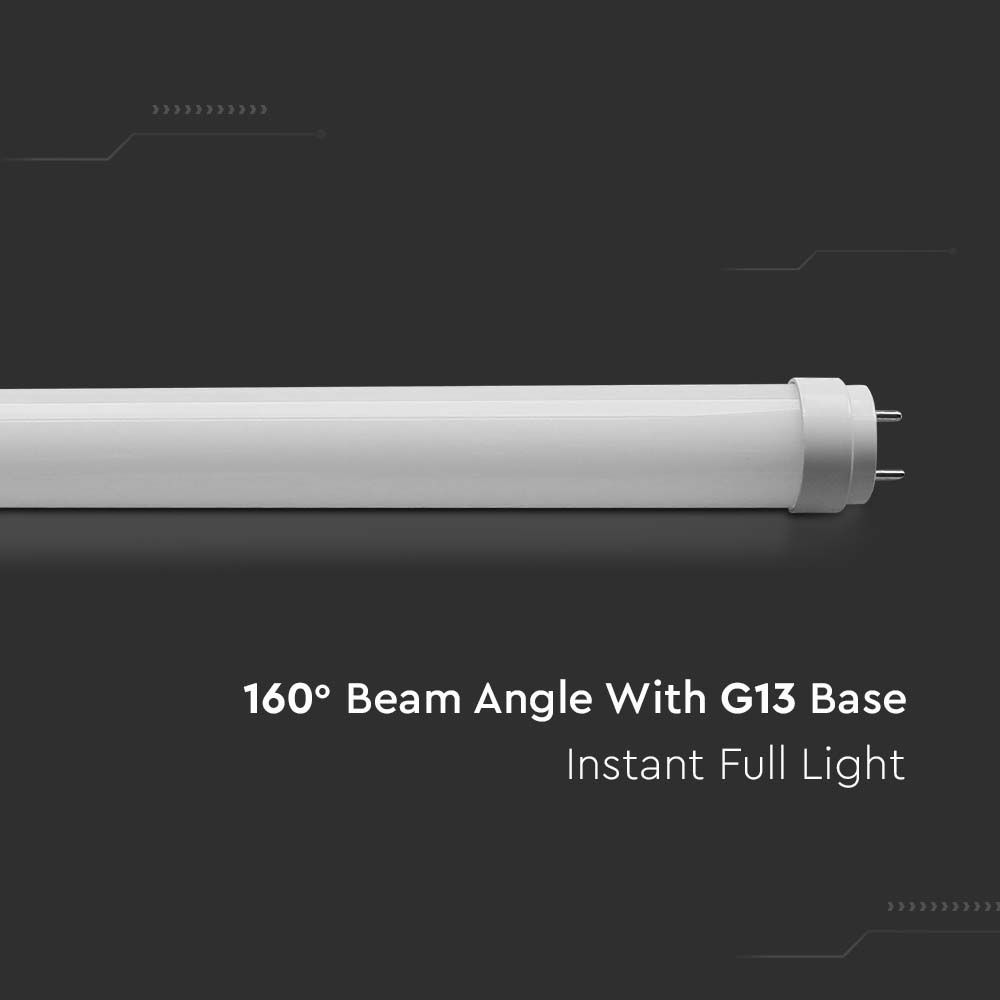 160° Beam Angle With G13 Base
Instant Full Light