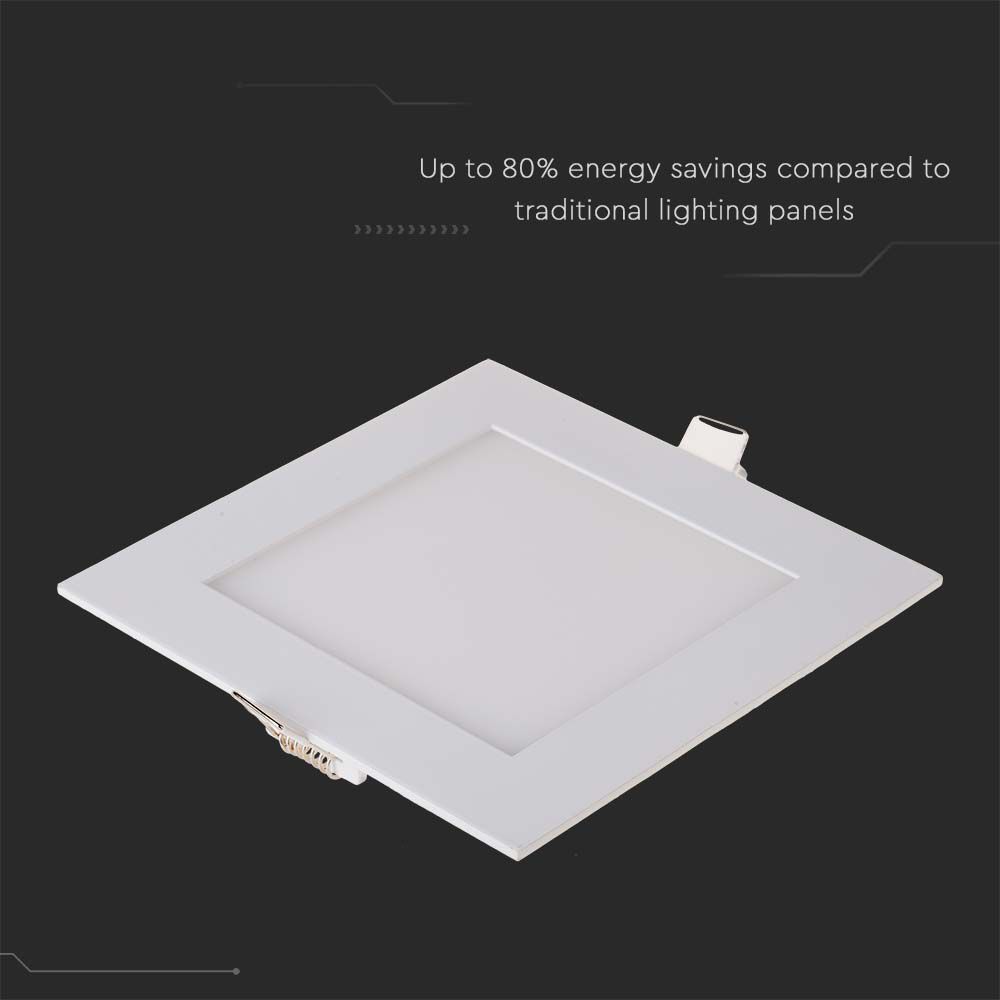 Up to 80% energy savings compared to traditional lighting panels