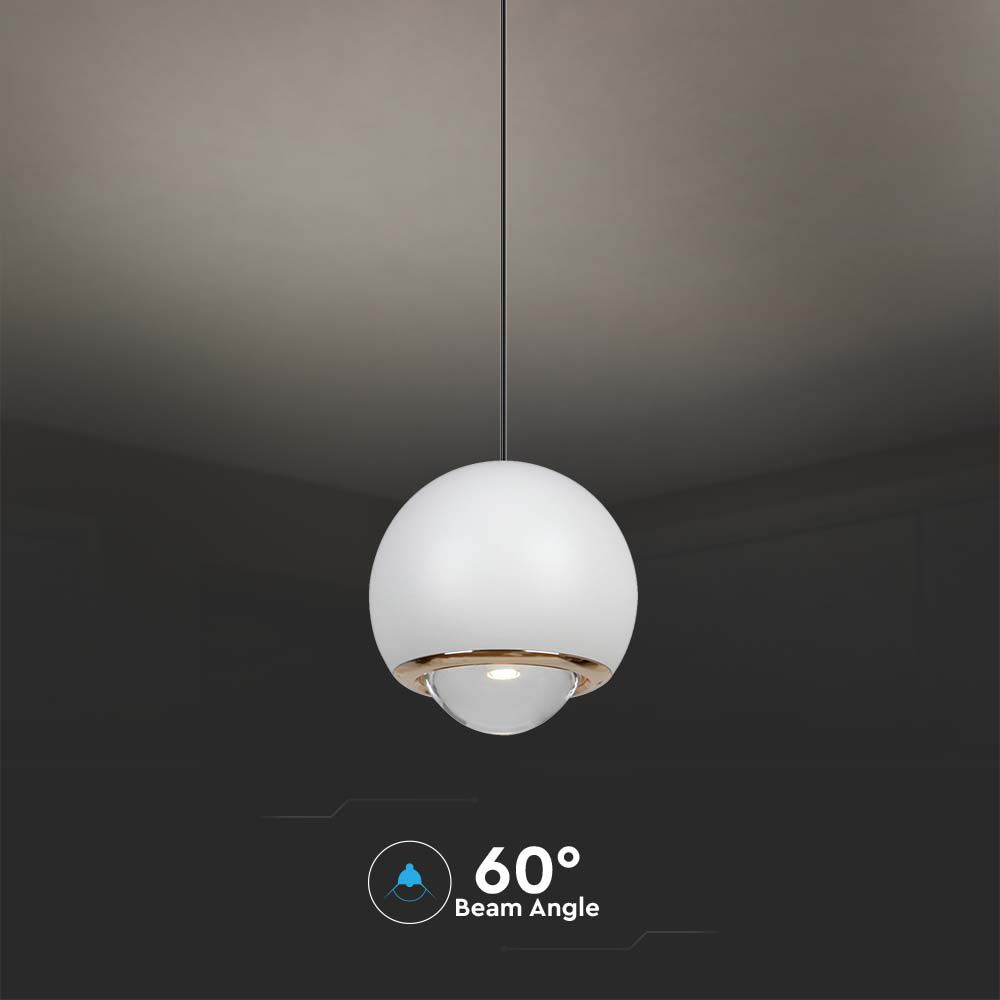 60°
Beam Angle