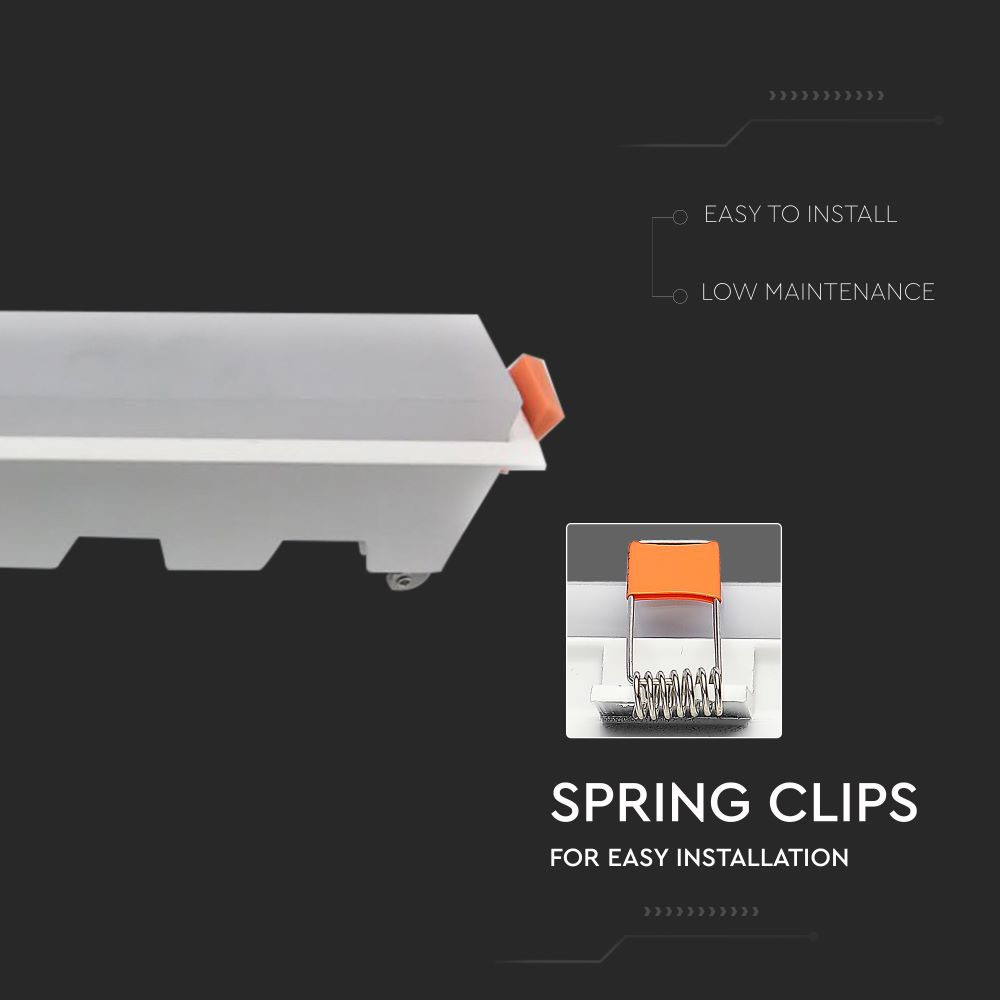 EASY TO INSTALL

LOW MAINTENANCE

SPRING CLIPS

FOR EASY INSTALLATION