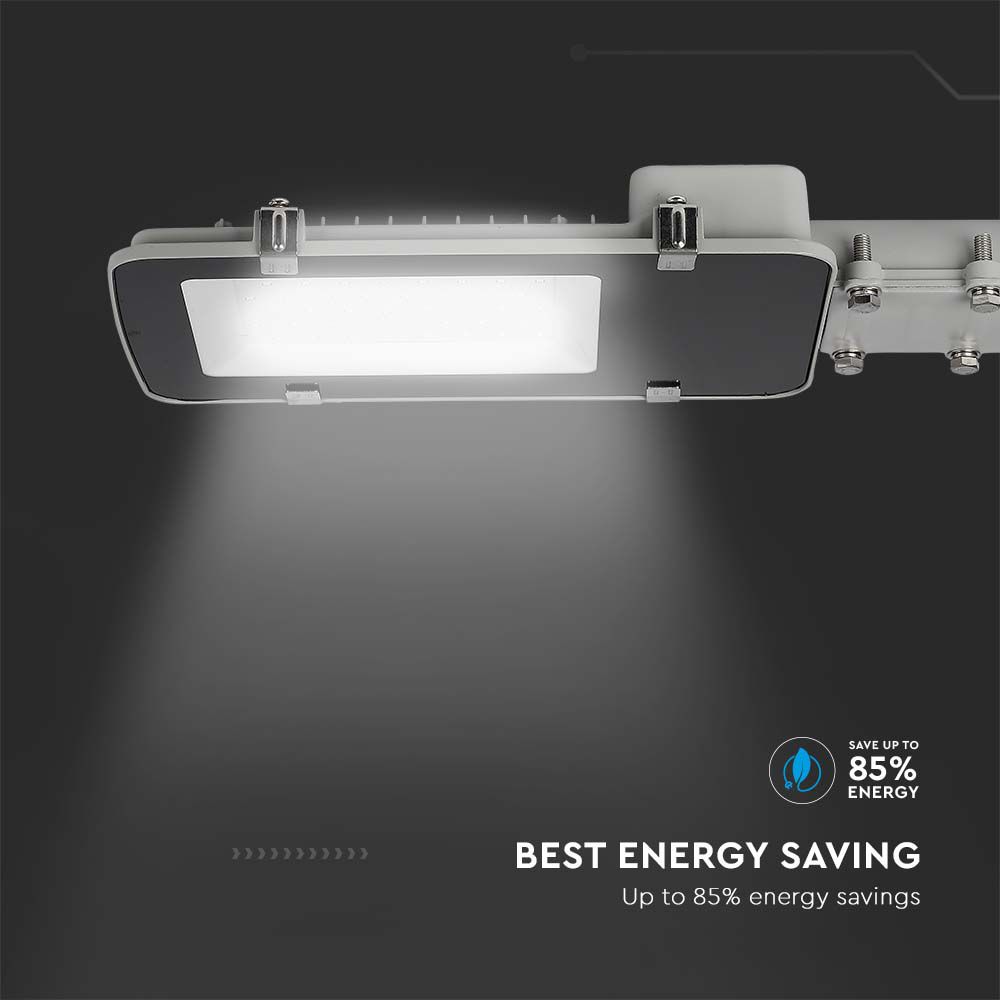 SAVE UP TO
85%
ENERGY

BEST ENERGY SAVING
Up to 85% energy savings