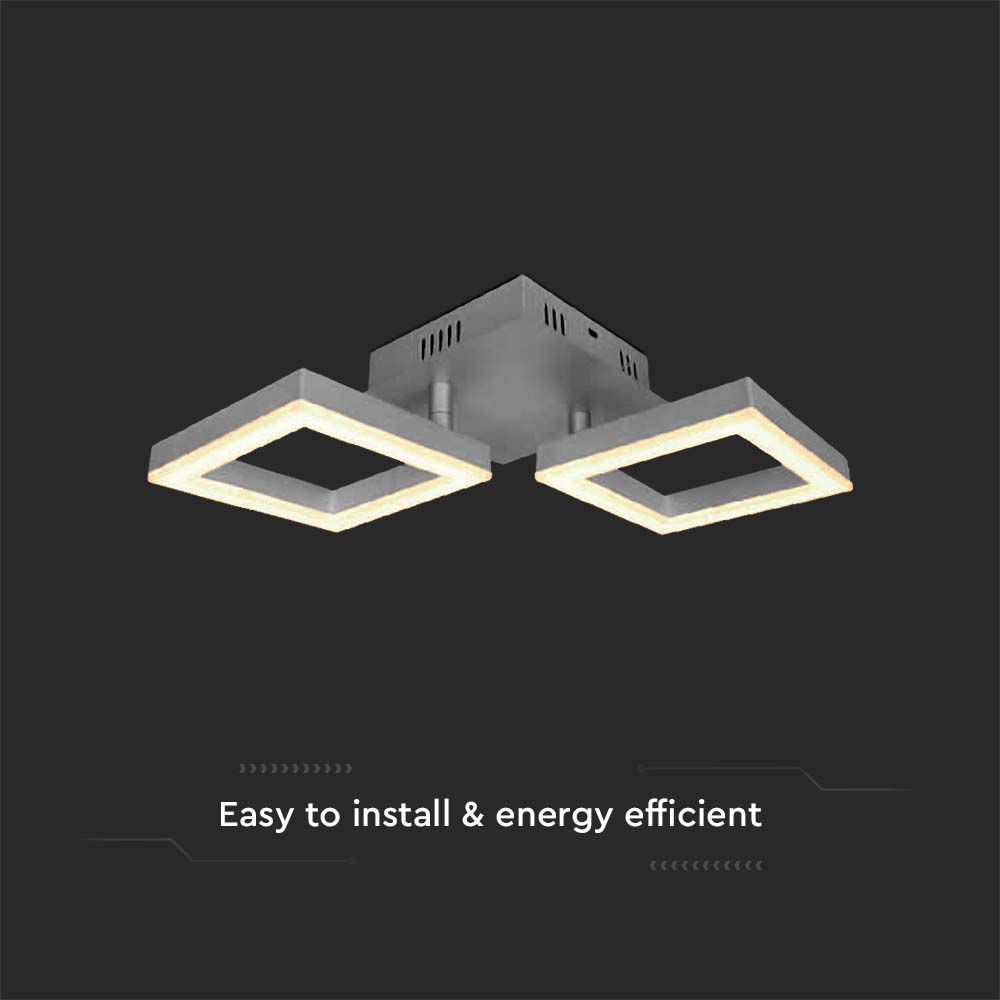 Easy to install & energy efficient