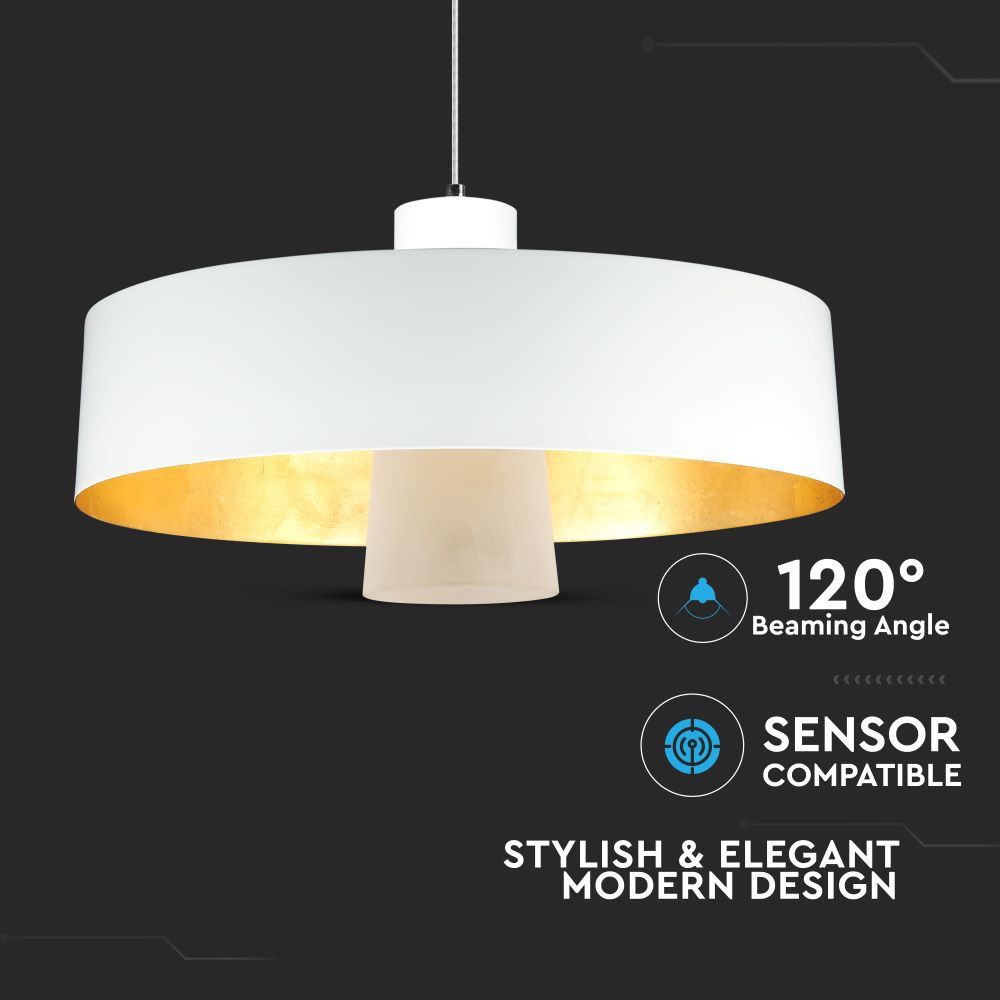 120°
Beaming Angle

SENSOR
COMPATIBLE

STYLISH & ELEGANT
MODERN DESIGN