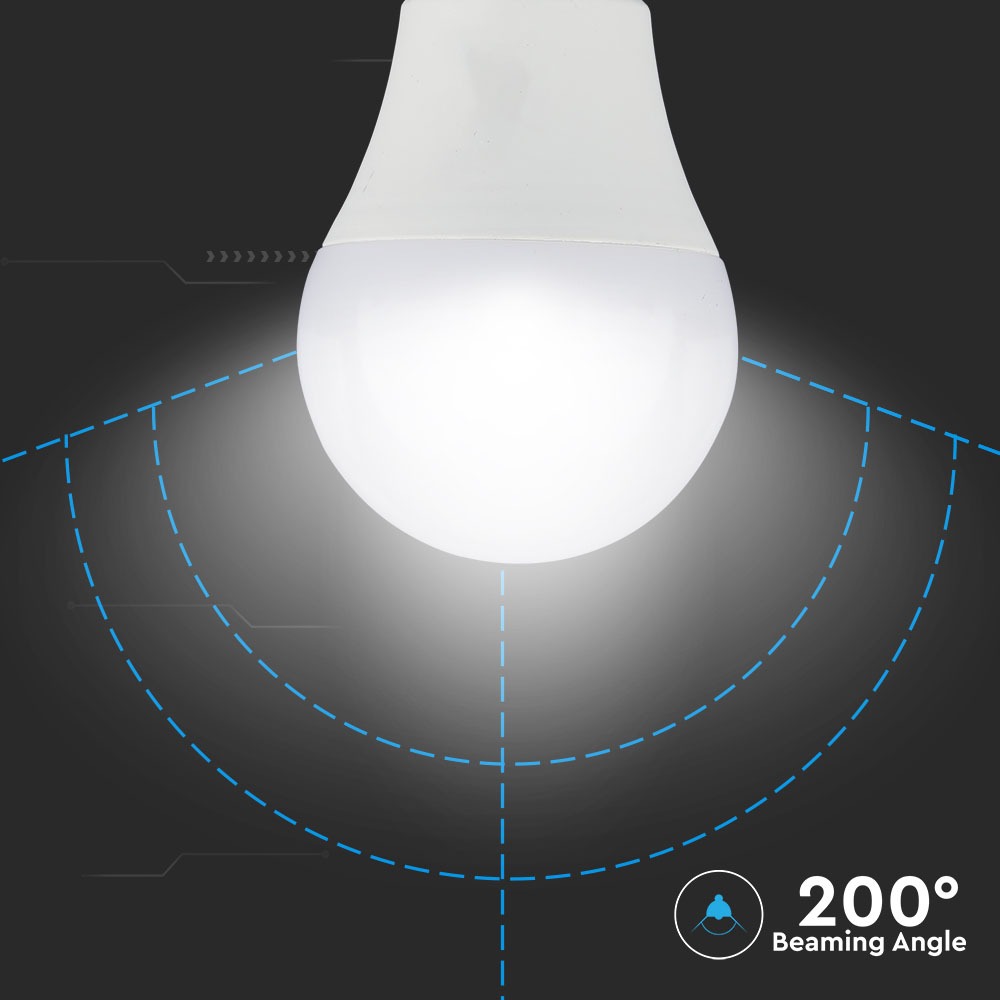 200°
Beaming Angle