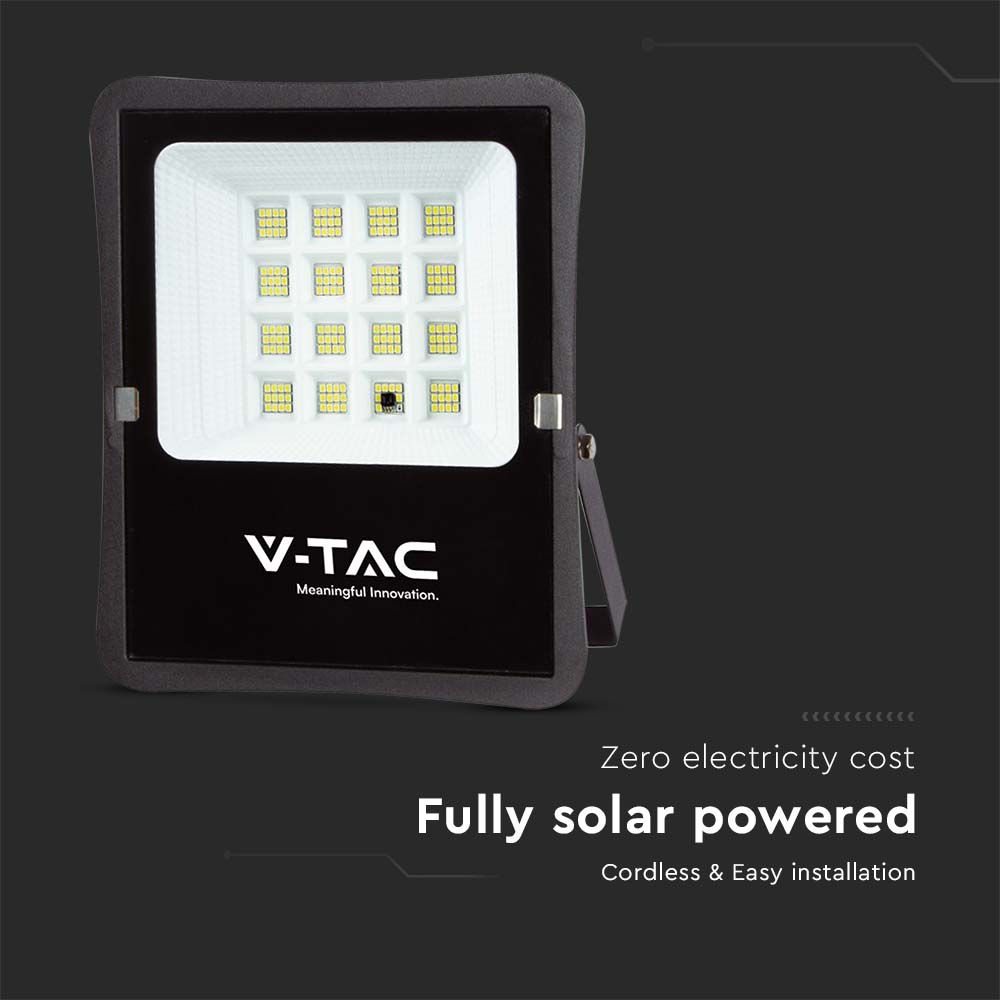 V-TAC
Meaningful Innovation.

Zero electricity cost

Fully solar powered

Cordless & Easy installation