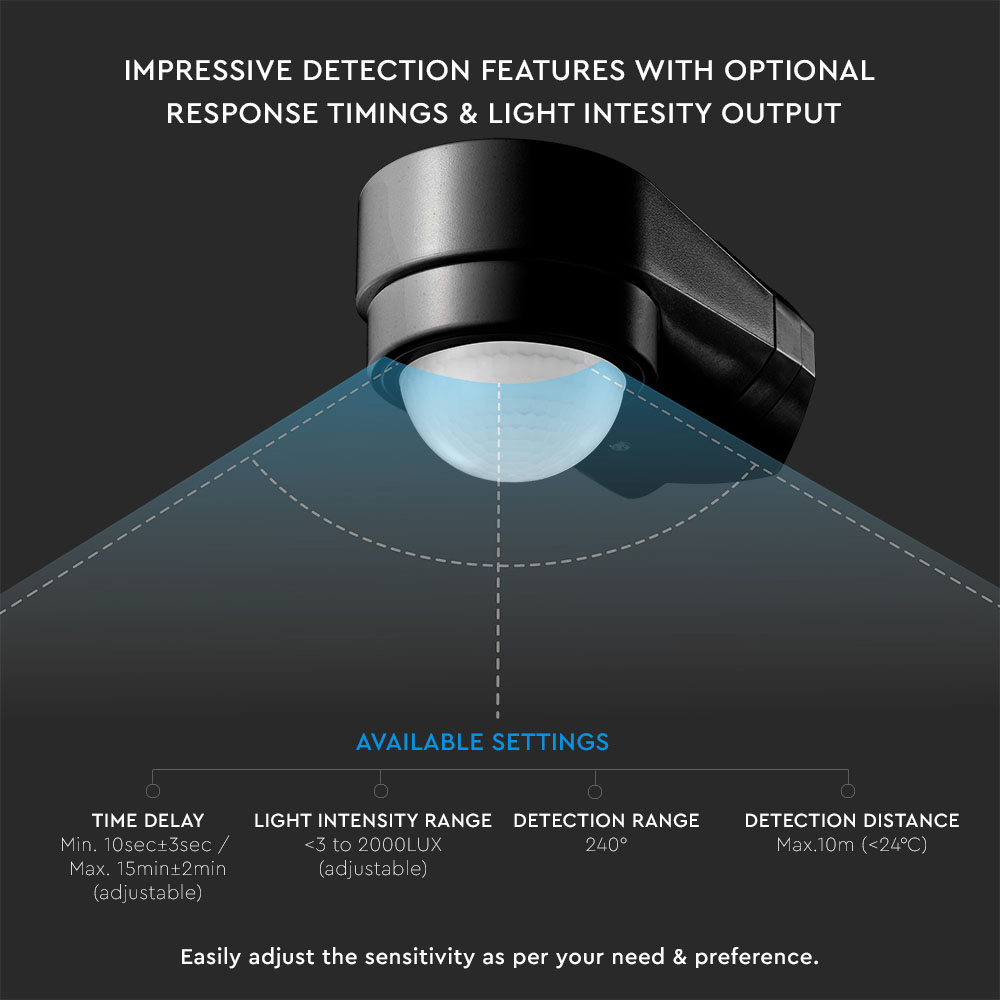 IMPRESSIVE DETECTION FEATURES WITH OPTIONAL RESPONSE TIMINGS & LIGHT INTESITY OUTPUT

AVAILABLE SETTINGS

TIME DELAY
Min. 10sec±3sec / Max. 15min±2min (adjustable)

LIGHT INTENSITY RANGE
<3 to 2000LUX (adjustable)

DETECTION RANGE
240°

DETECTION DISTANCE
Max.10m (<24°C)

Easily adjust the sensitivity as per your need & preference.