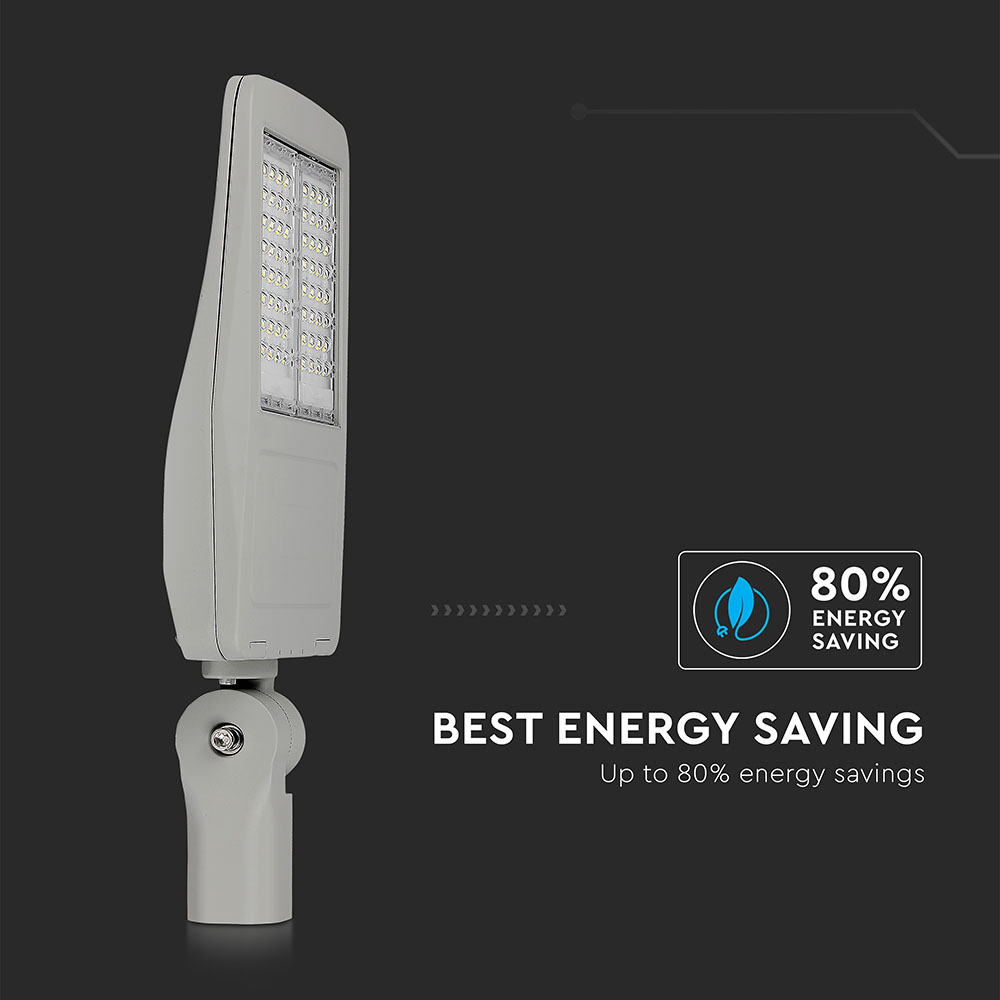 80%
ENERGY
SAVING

BEST ENERGY SAVING

Up to 80% energy savings