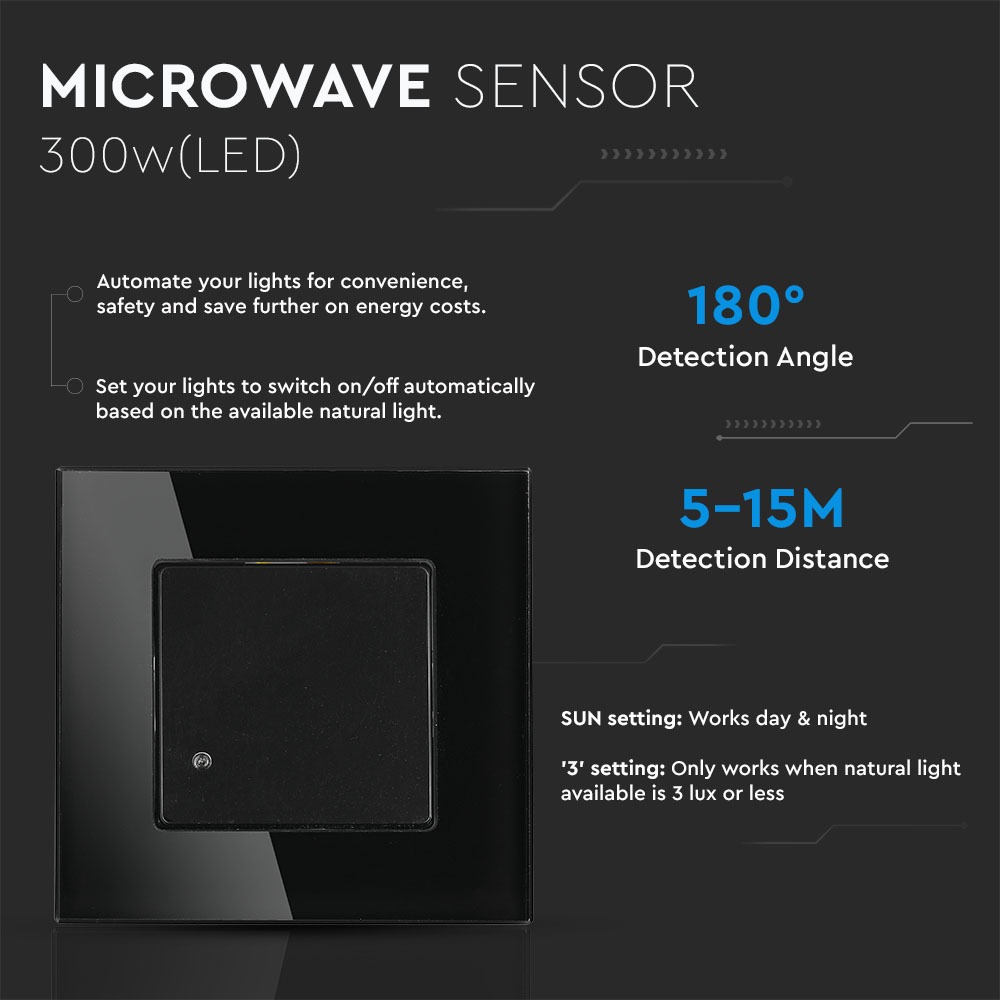 MICROWAVE SENSOR
300w(LED)

Automate your lights for convenience, safety and save further on energy costs.

Set your lights to switch on/off automatically based on the available natural light.

180°
Detection Angle

5-15M
Detection Distance

SUN setting: Works day & night

'3' setting: Only works when natural light available is 3 lux or less