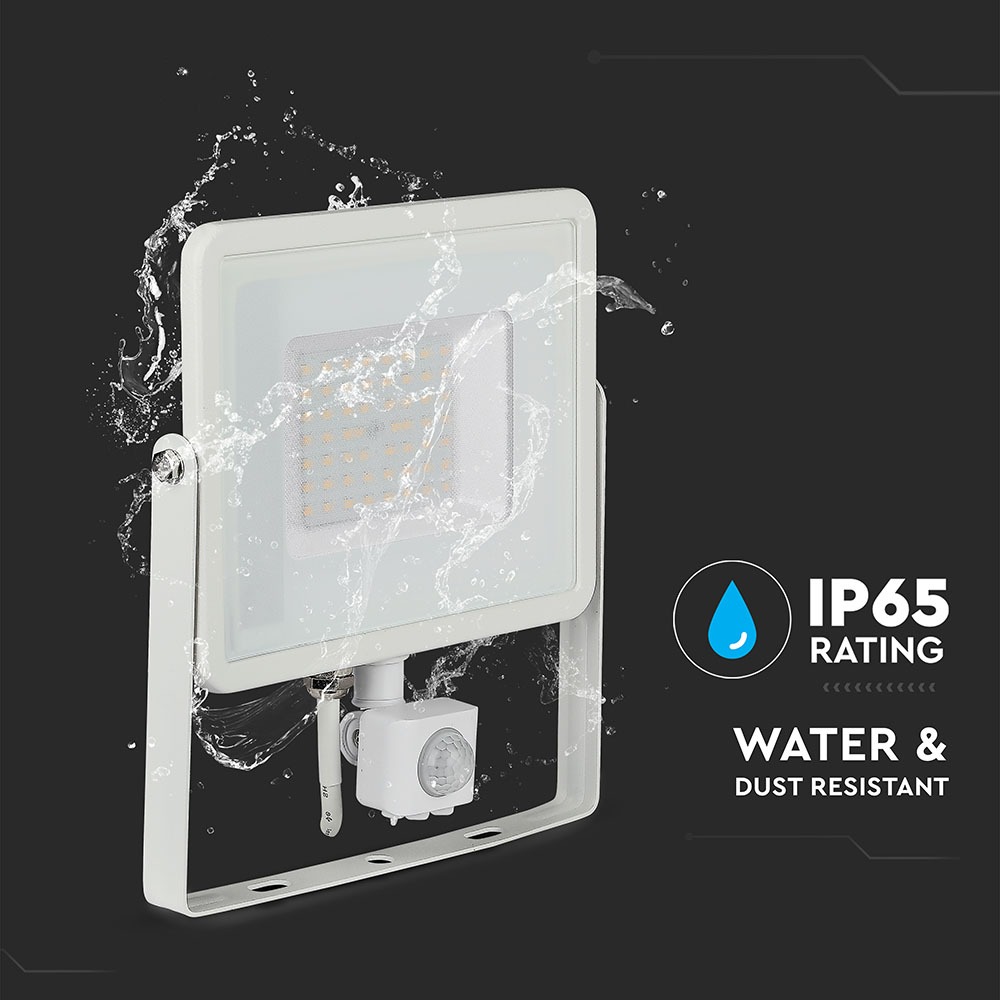 IP65
RATING

WATER &
DUST RESISTANT