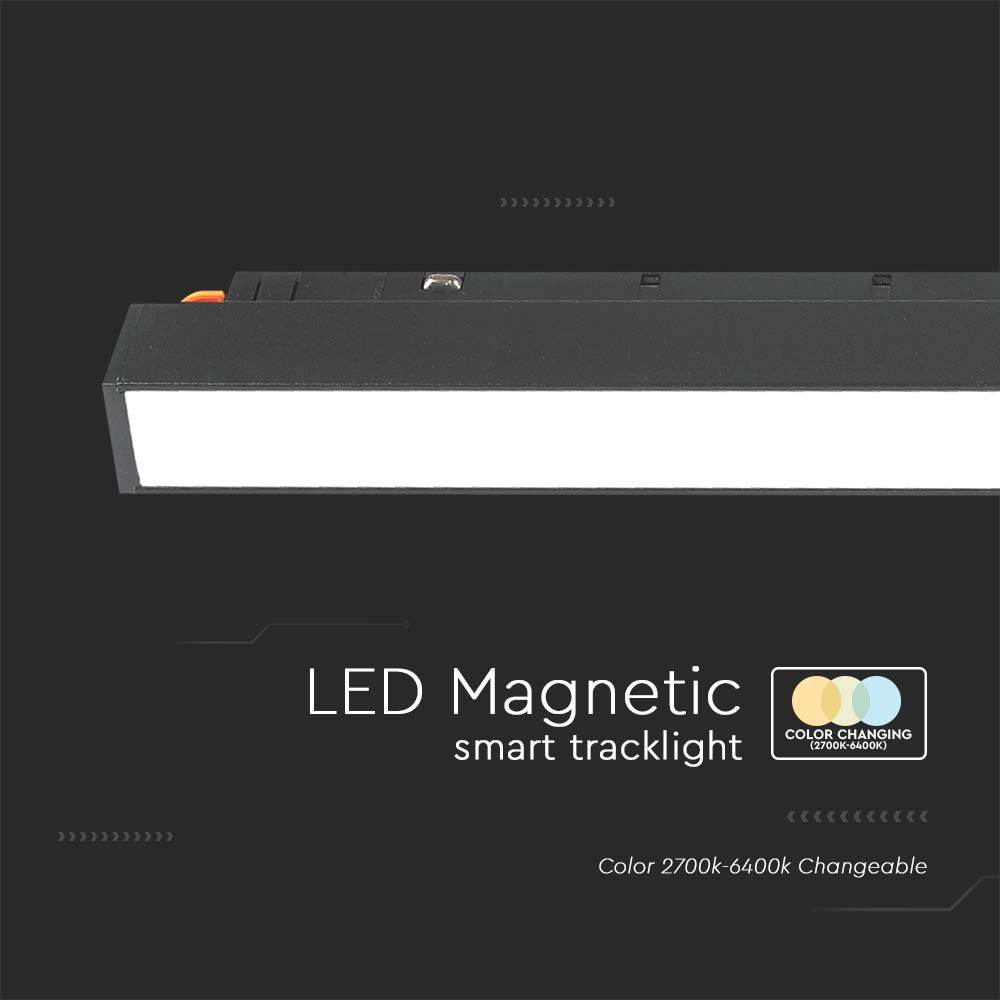 LED Magnetic
smart tracklight

COLOR CHANGING
(2700K-6400K)

Color 2700k-6400k Changeable