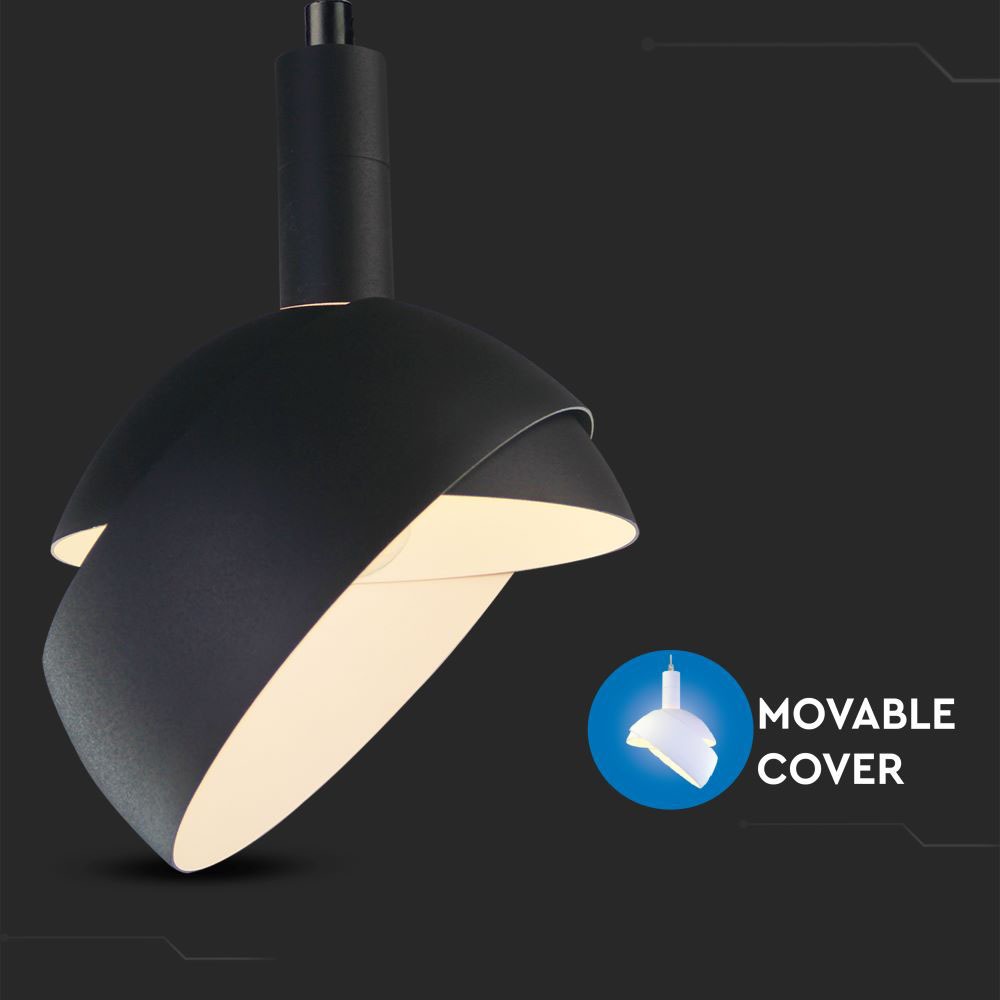 MOVABLE
COVER