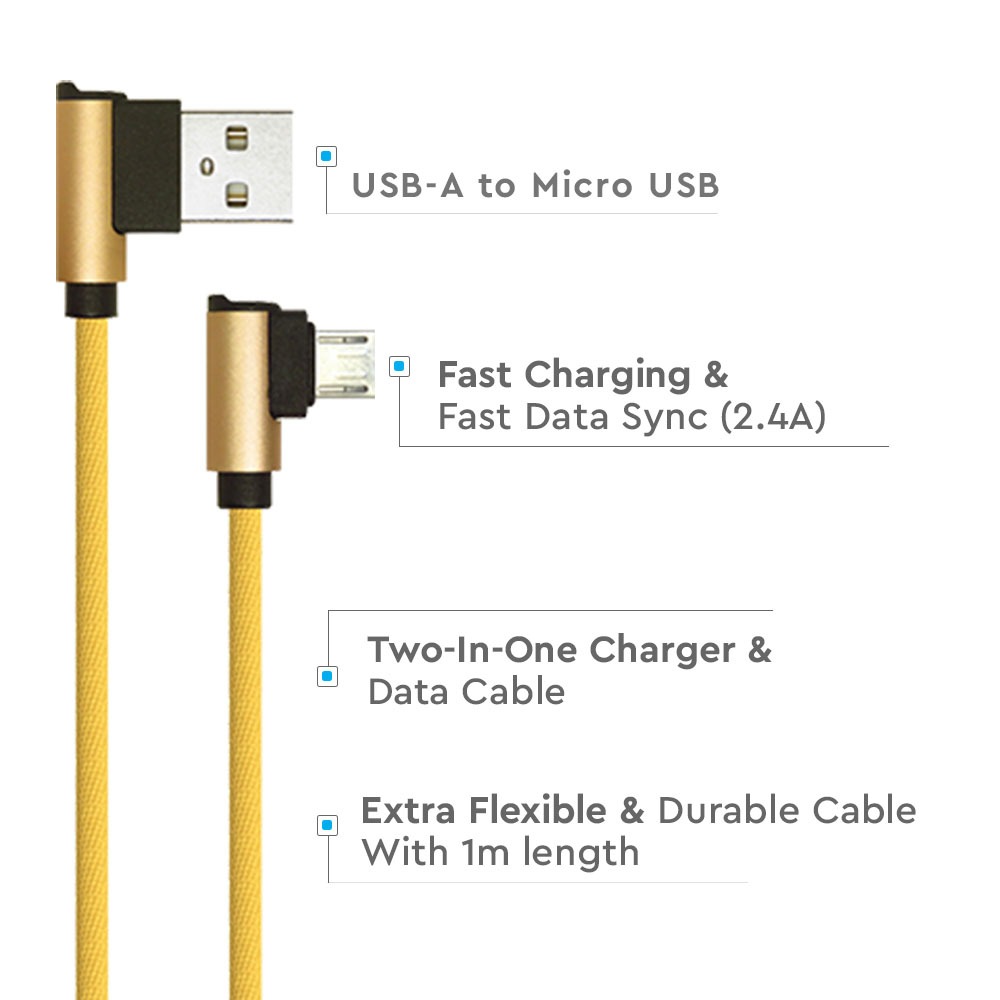 USB-A to Micro USB

Fast Charging &
Fast Data Sync (2.4A)

Two-In-One Charger &
Data Cable

Extra Flexible & Durable Cable
With 1m length