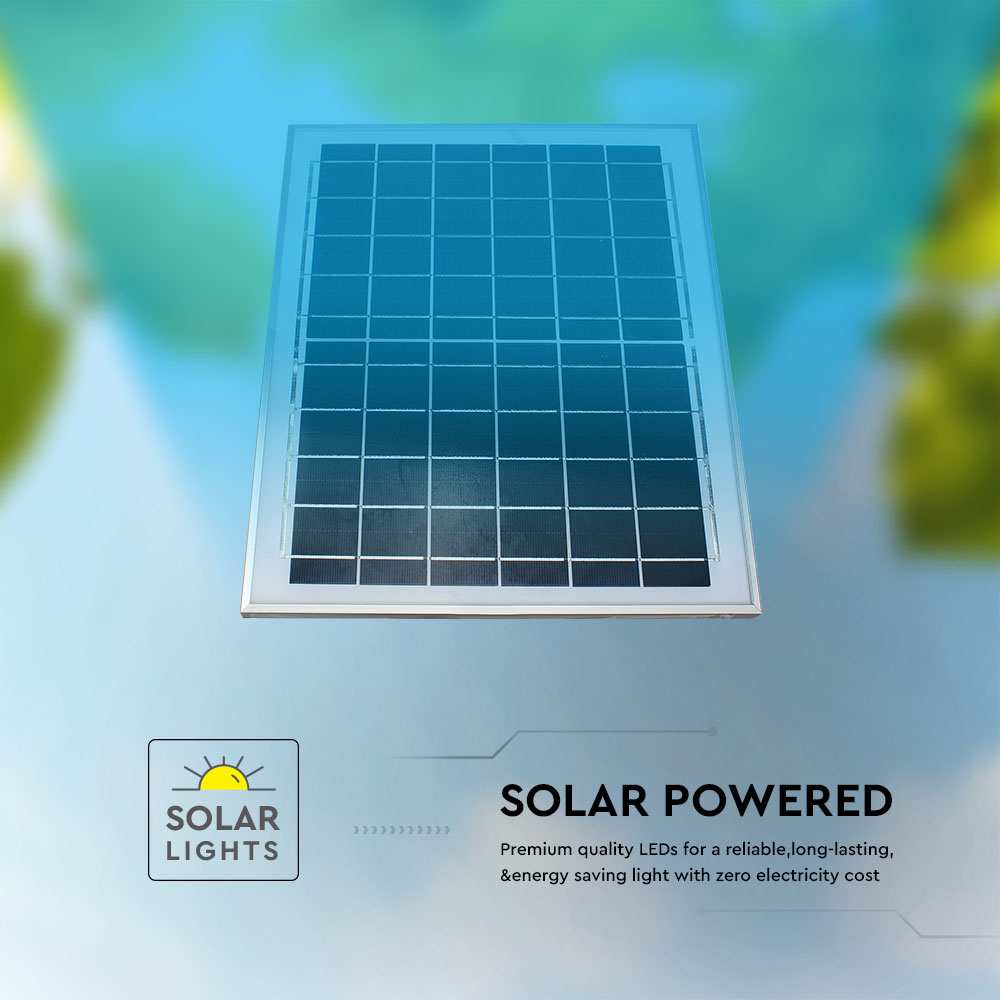 SOLAR
LIGHTS

SOLAR POWERED

Premium quality LEDs for a reliable,long-lasting, &energy saving light with zero electricity cost