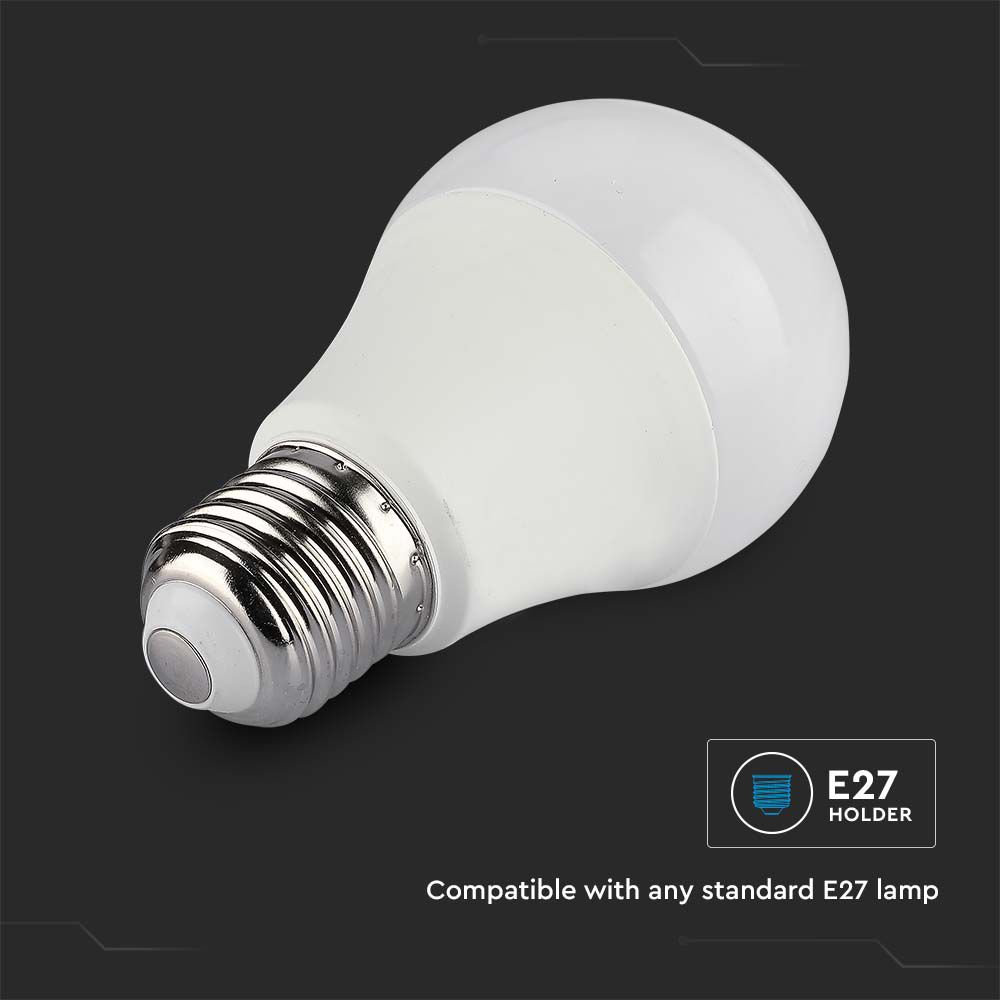 E27
HOLDER

Compatible with any standard E27 lamp