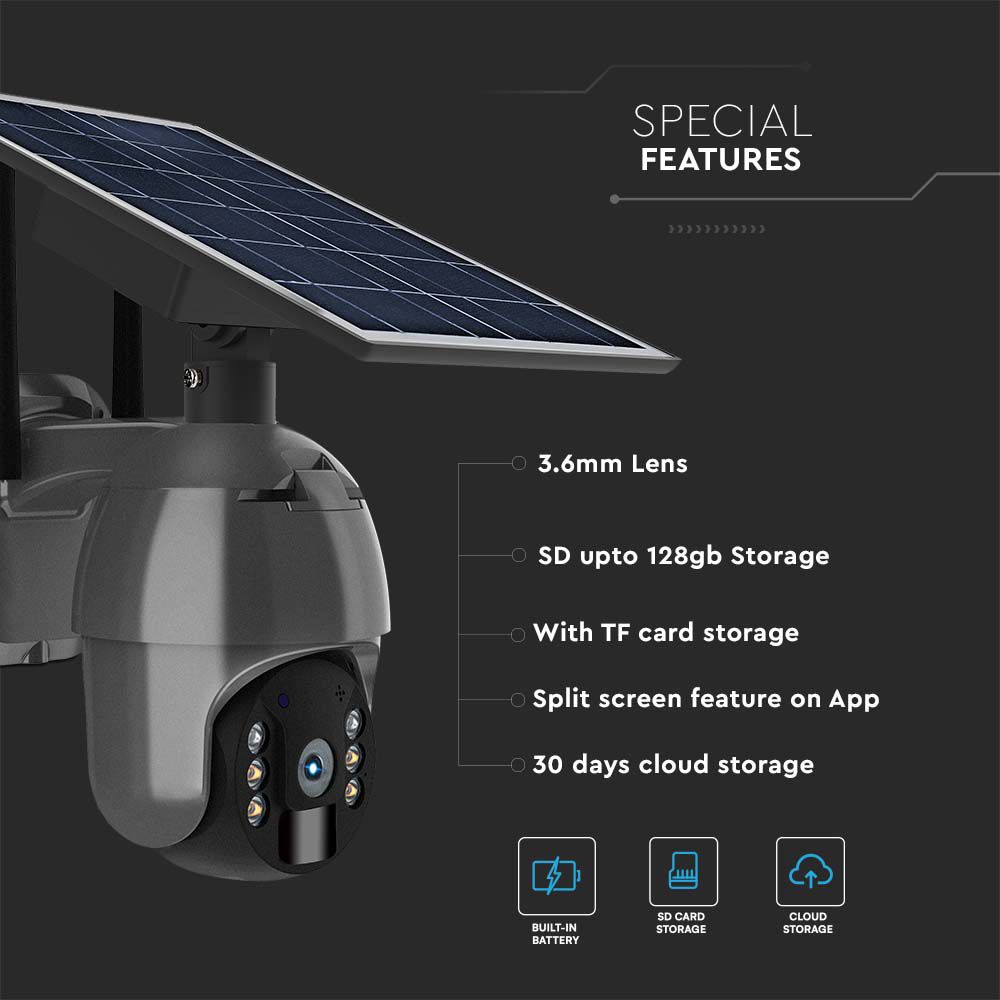 SPECIAL
FEATURES

3.6mm Lens

SD upto 128gb Storage

With TF card storage

Split screen feature on App

30 days cloud storage

BUILT-IN BATTERY

SD CARD STORAGE

CLOUD STORAGE