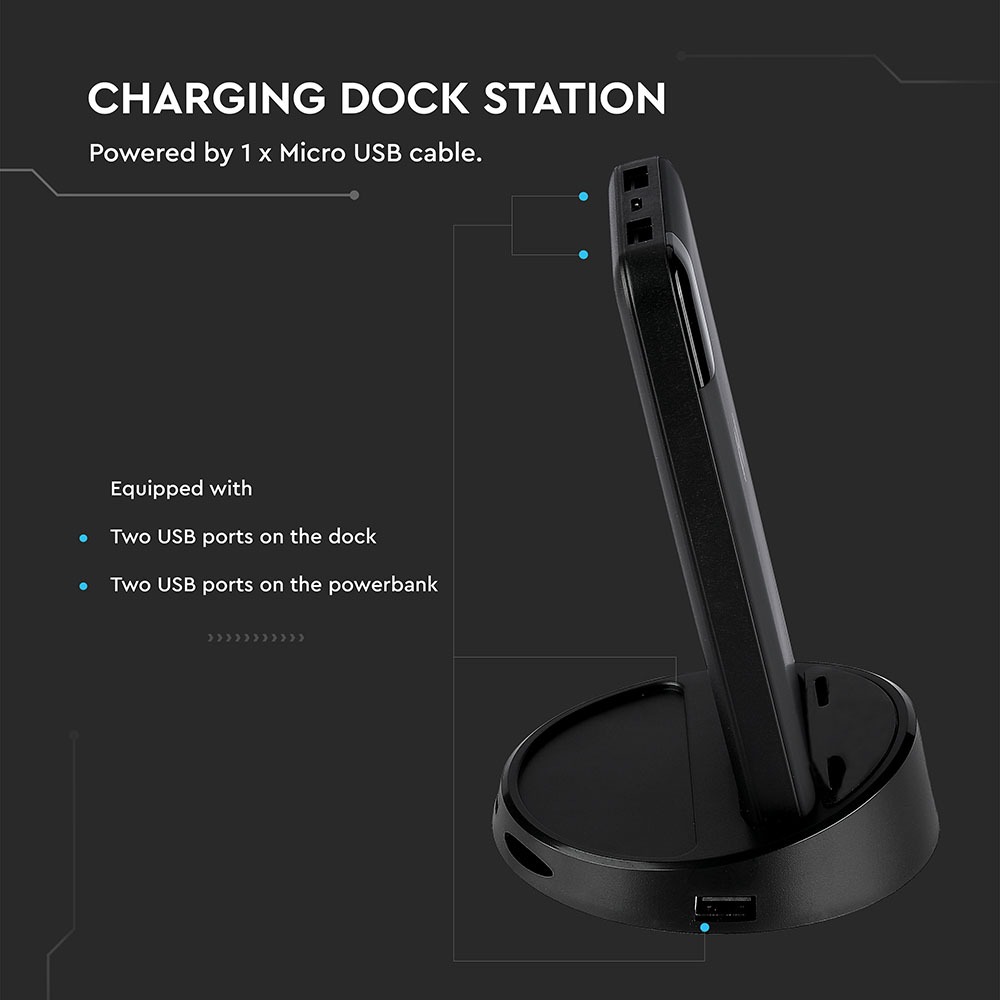 CHARGING DOCK STATION

Powered by 1 x Micro USB cable.

Equipped with

Two USB ports on the dock

Two USB ports on the powerbank