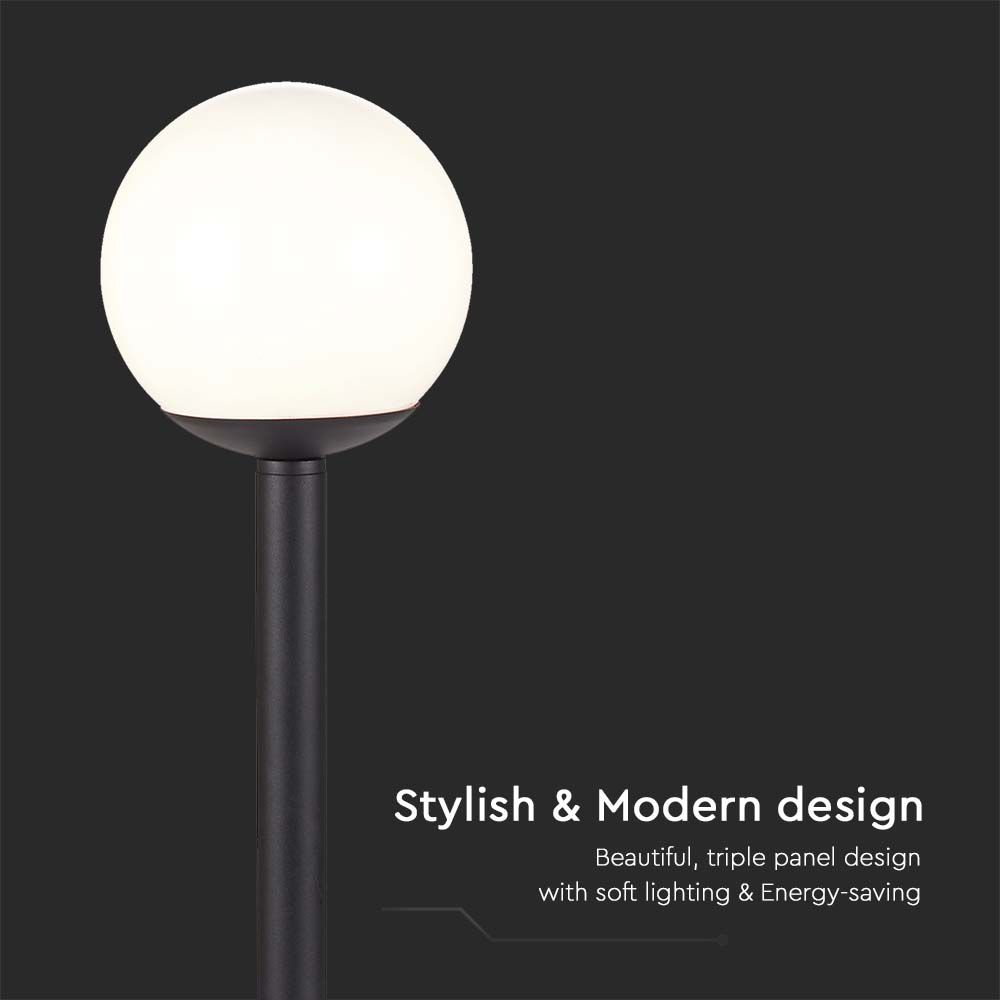 Stylish & Modern design

Beautiful, triple panel design with soft lighting & Energy-saving