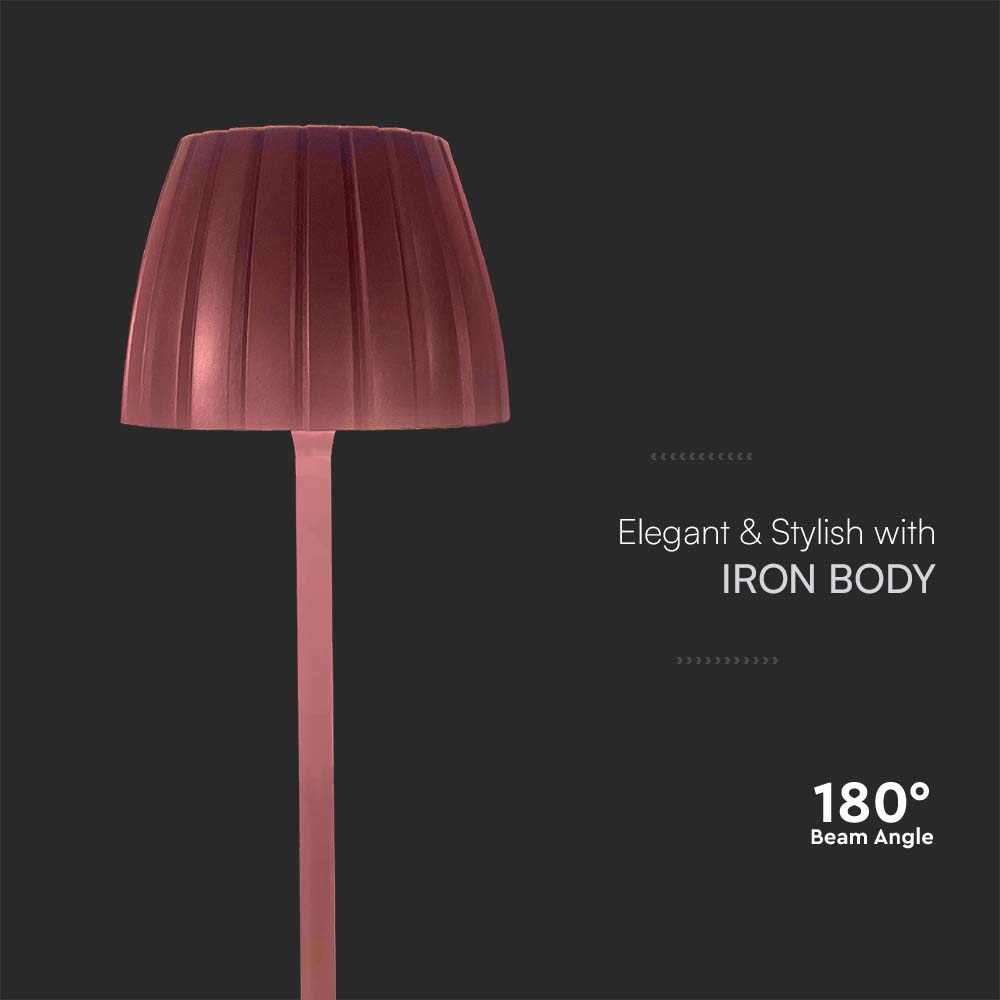 Elegant & Stylish with
IRON BODY

180°
Beam Angle