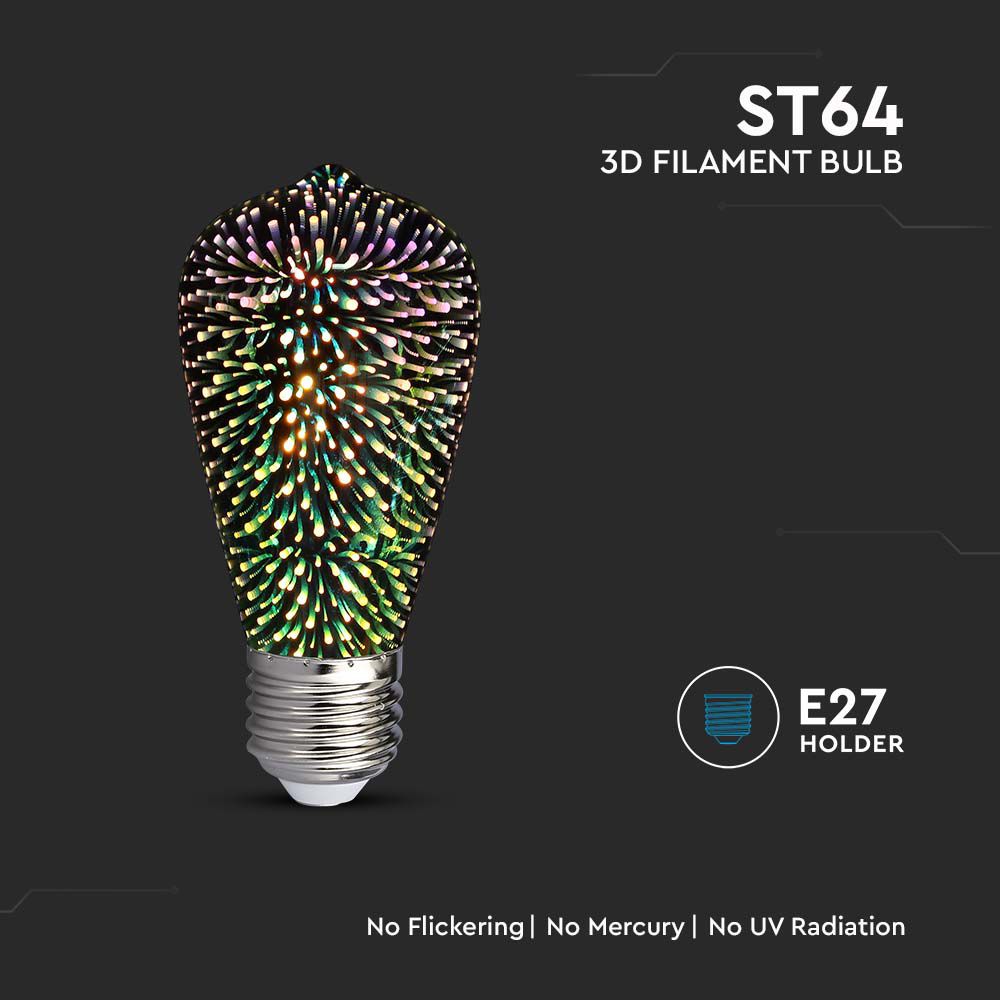 ST64
3D FILAMENT BULB

E27
HOLDER

No Flickering | No Mercury | No UV Radiation