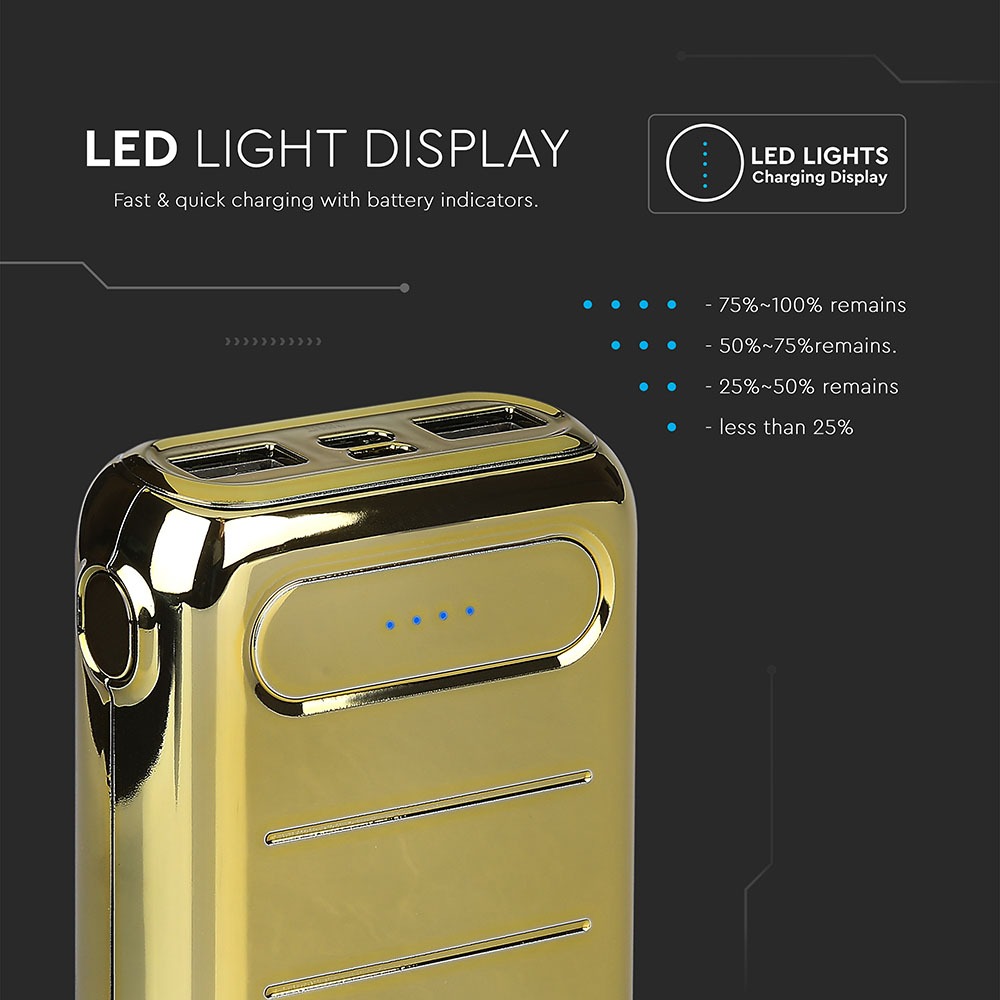 LED LIGHT DISPLAY

Fast & quick charging with battery indicators.

LED LIGHTS
Charging Display

- 75%~100% remains

- 50%~75%remains.

- 25%~50% remains

- less than 25%