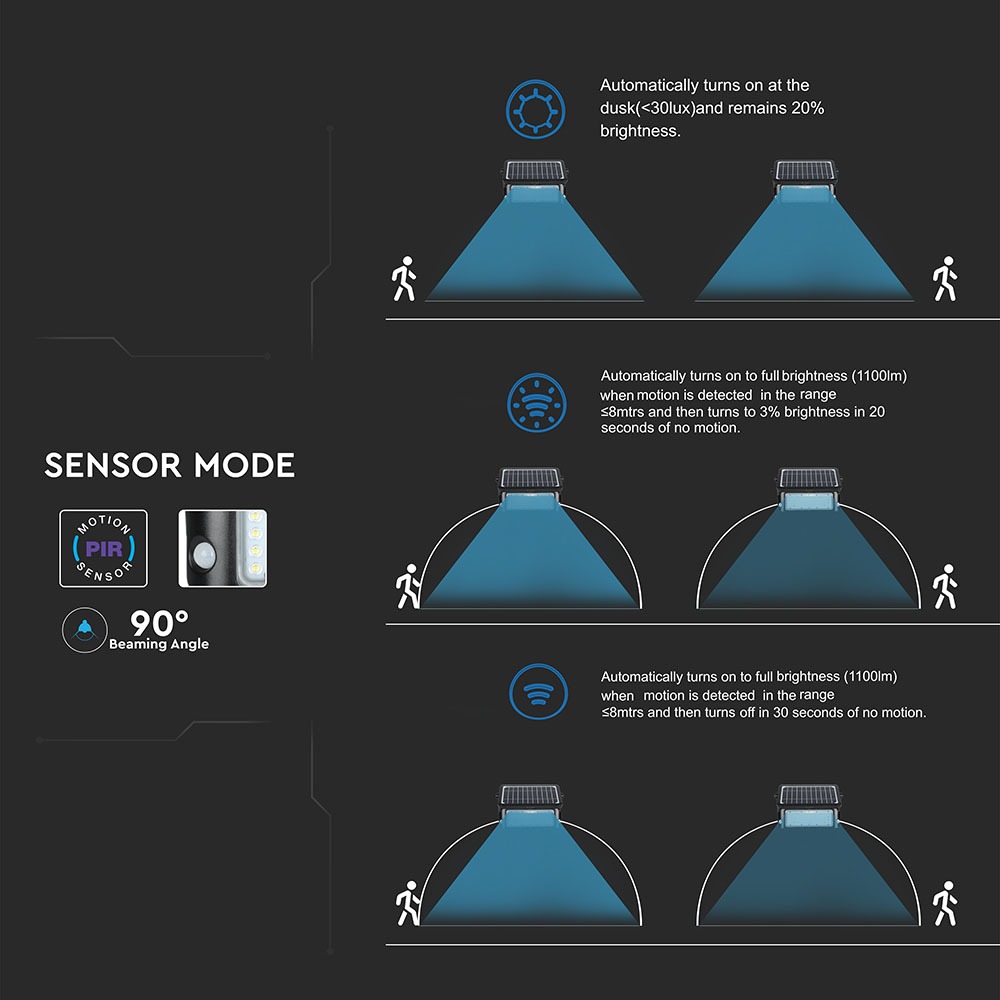 SENSOR MODE

MOTION PIR SENSOR

90°
Beaming Angle

Automatically turns on at the dusk(<30lux)and remains 20% brightness.

Automatically turns on to full brightness (1100lm) when motion is detected in the range ≤8mtrs and then turns to 3% brightness in 20 seconds of no motion.

Automatically turns on to full brightness (1100lm) when motion is detected in the range ≤8mtrs and then turns off in 30 seconds of no motion.