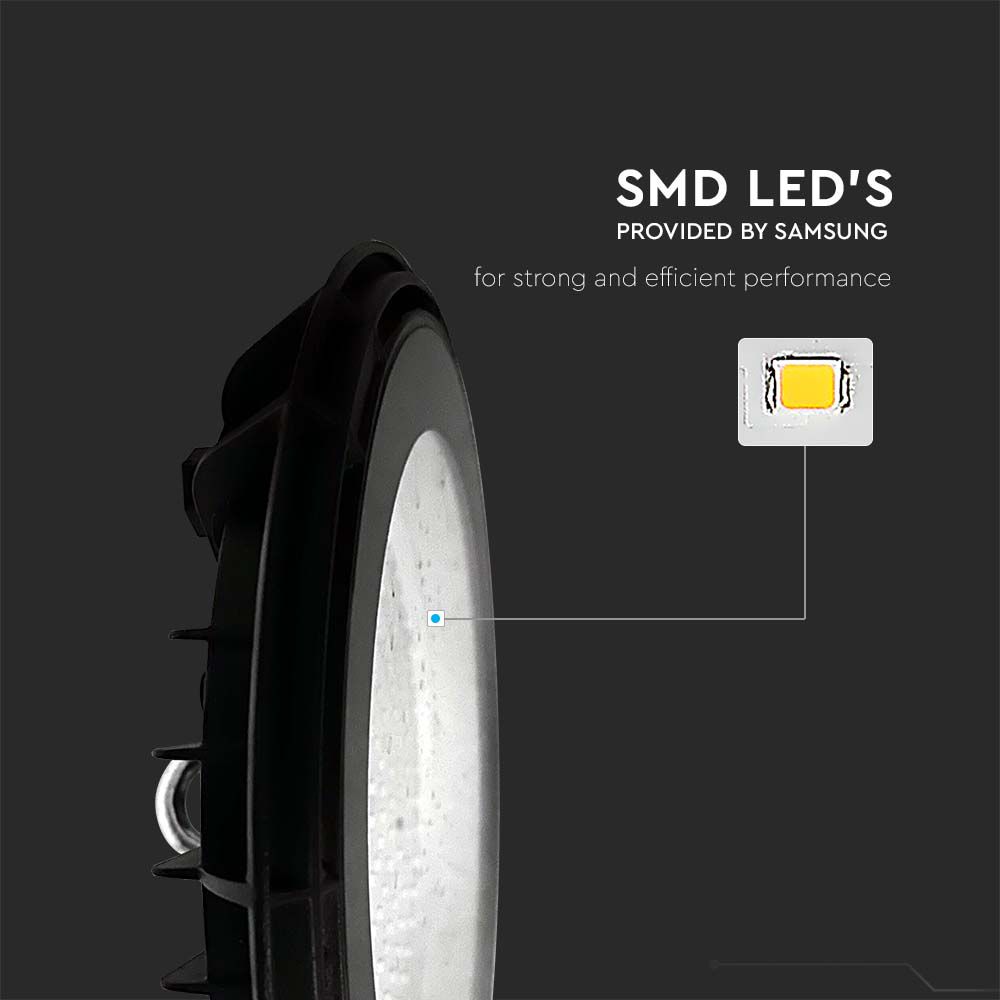 SMD LED'S
PROVIDED BY SAMSUNG

for strong and efficient performance