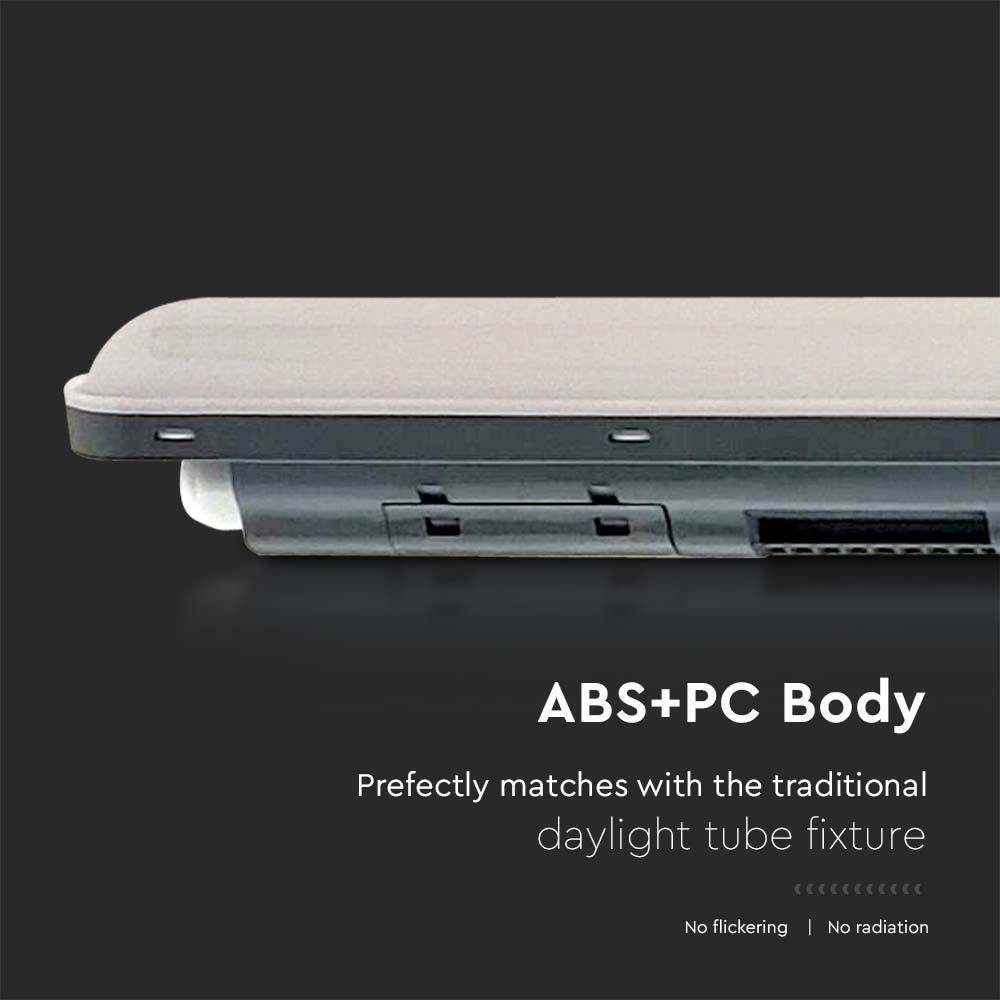 ABS+PC Body

Prefectly matches with the traditional daylight tube fixture

No flickering | No radiation