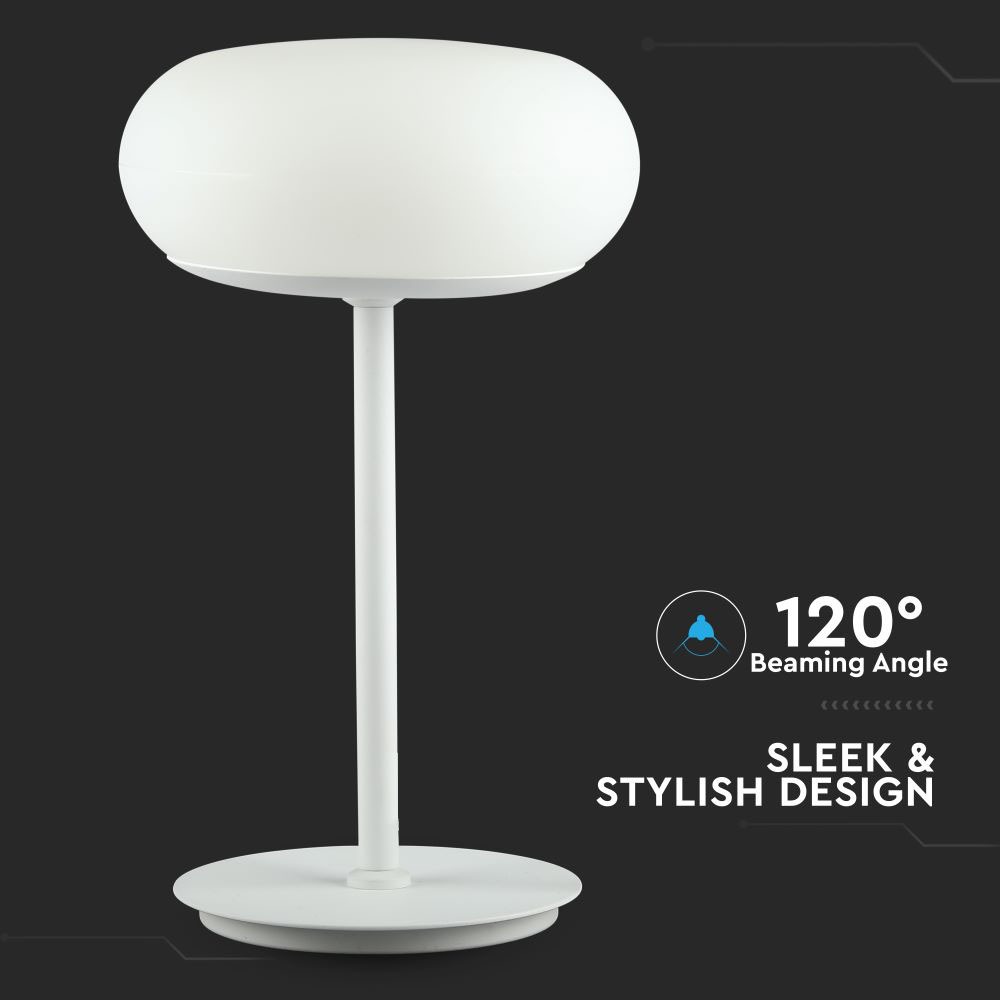 120°
Beaming Angle

SLEEK &
STYLISH DESIGN