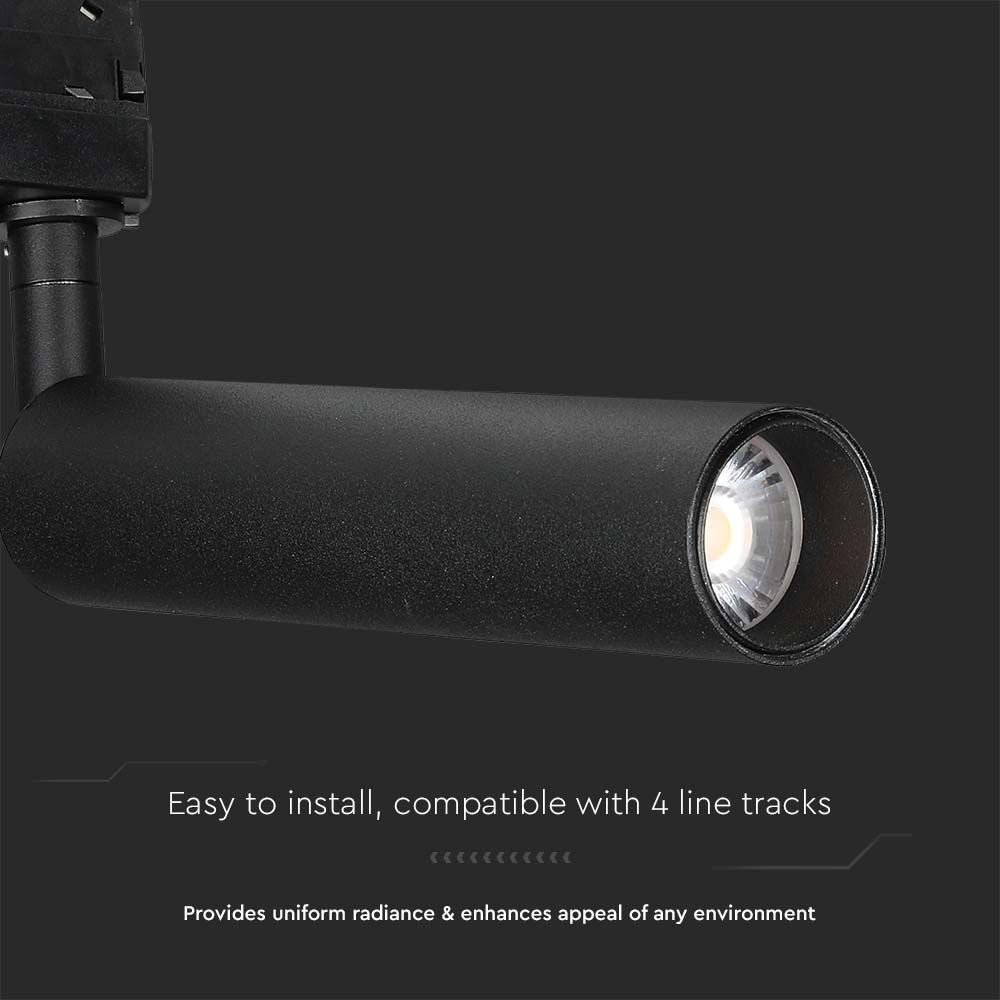 Easy to install, compatible with 4 line tracks

Provides uniform radiance & enhances appeal of any environment