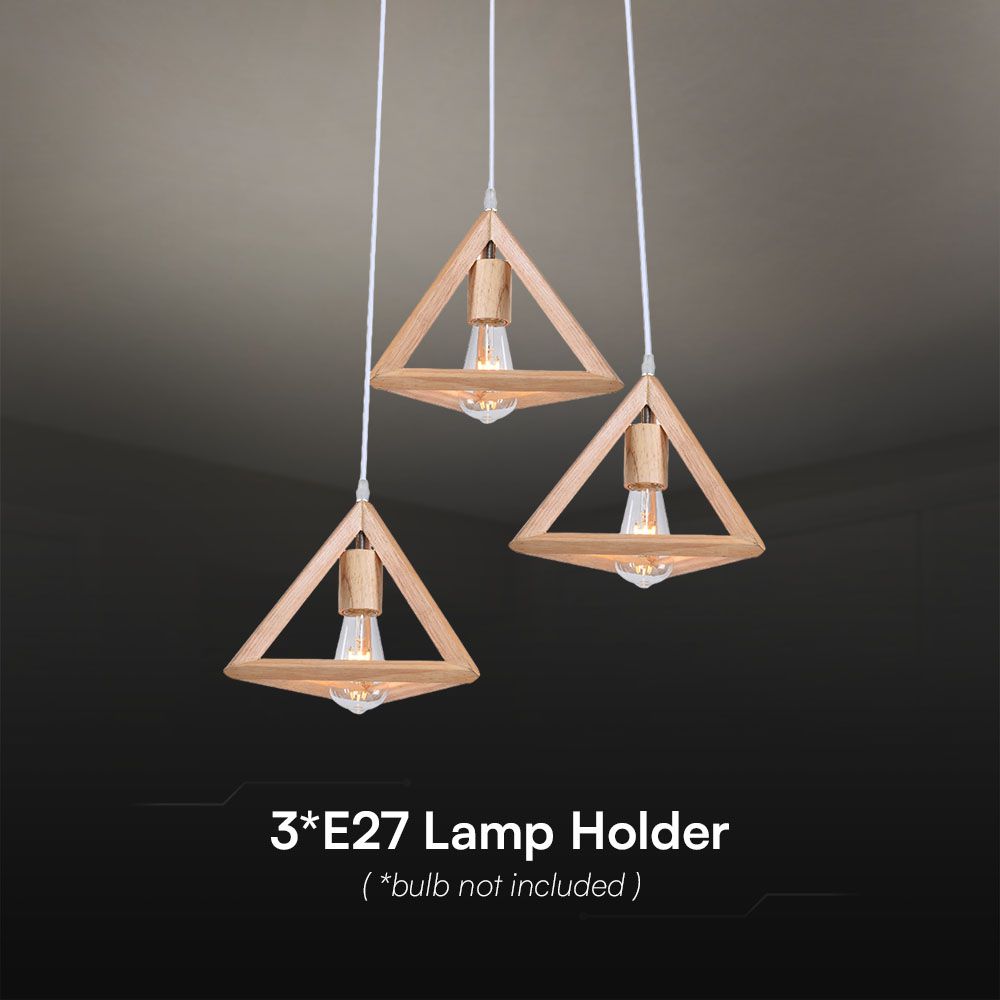 3*E27 Lamp Holder
( *bulb not included )