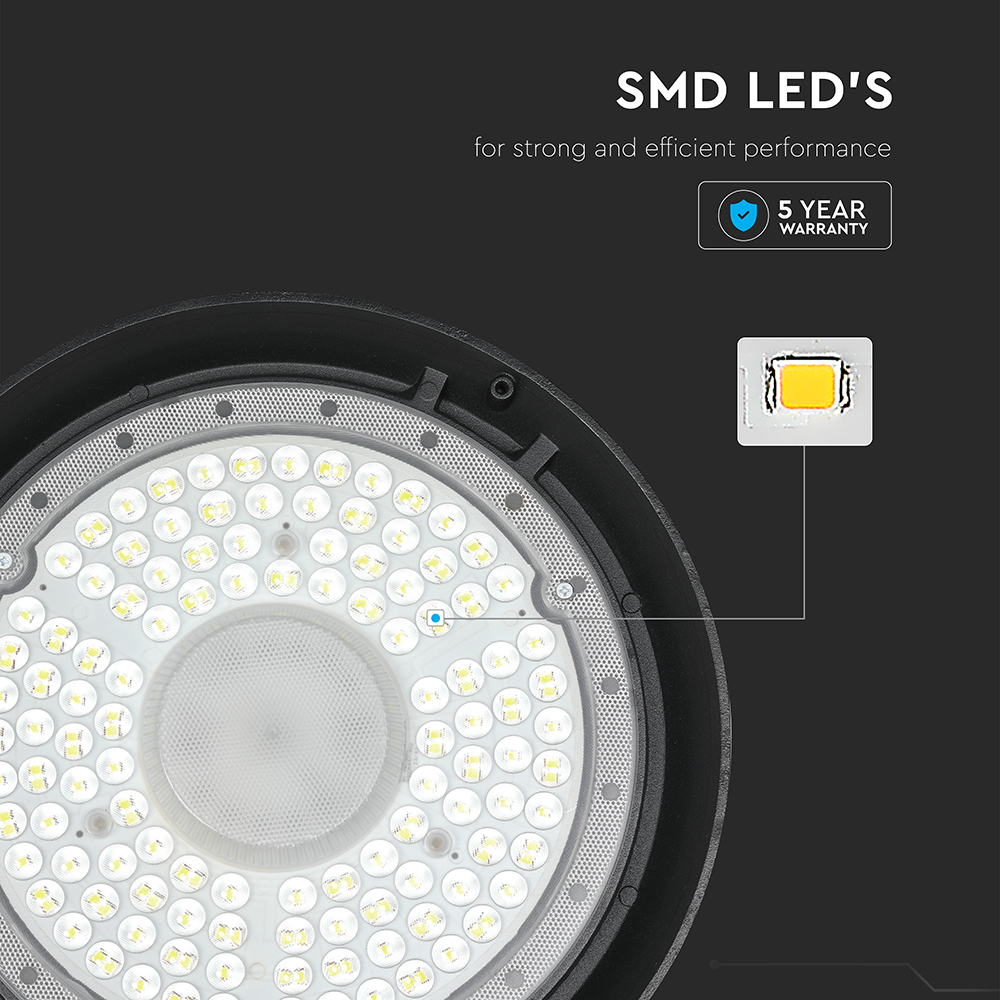 SMD LED'S

for strong and efficient performance

5 YEAR
WARRANTY