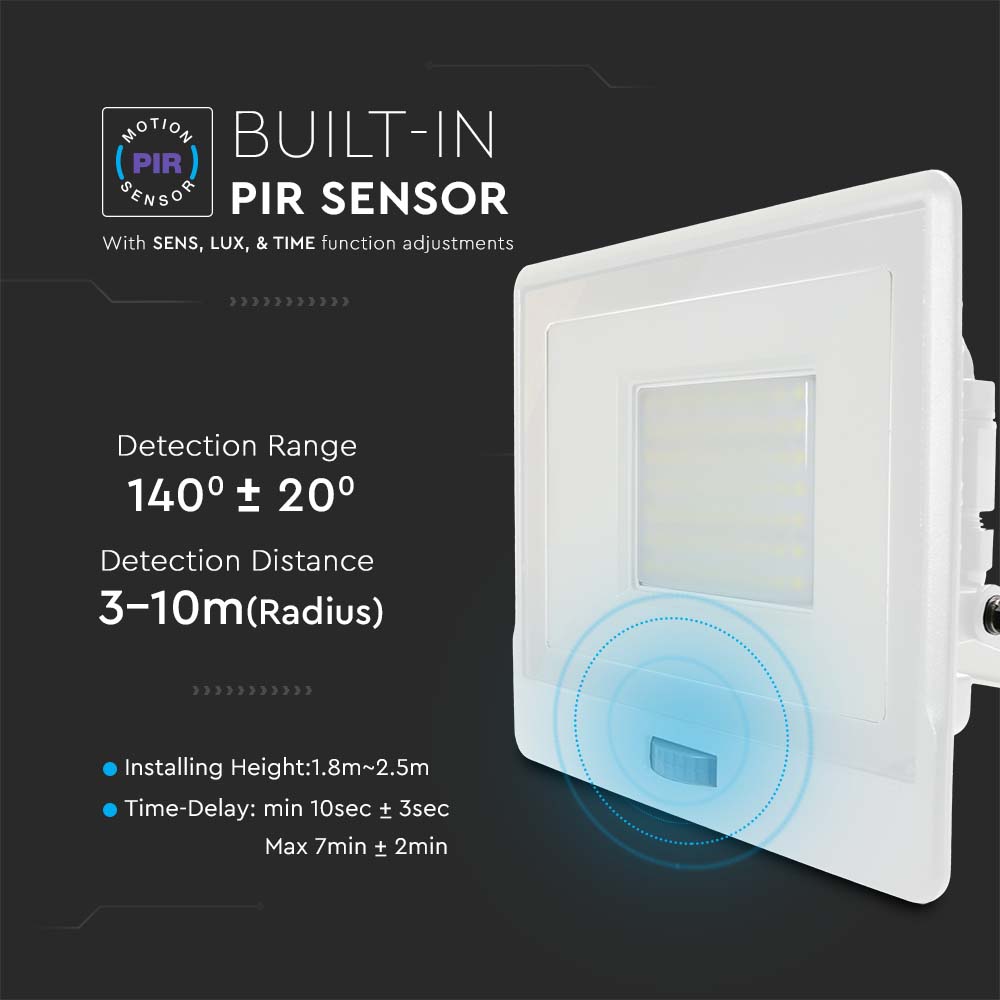 MOTION
PIR
SENSOR

BUILT-IN
PIR SENSOR

With SENS, LUX, & TIME function adjustments

Detection Range
$140^0 \pm 20^0$

Detection Distance
3–10m(Radius)

Installing Height:1.8m~2.5m

Time-Delay: min 10sec ± 3sec
Max 7min ± 2min