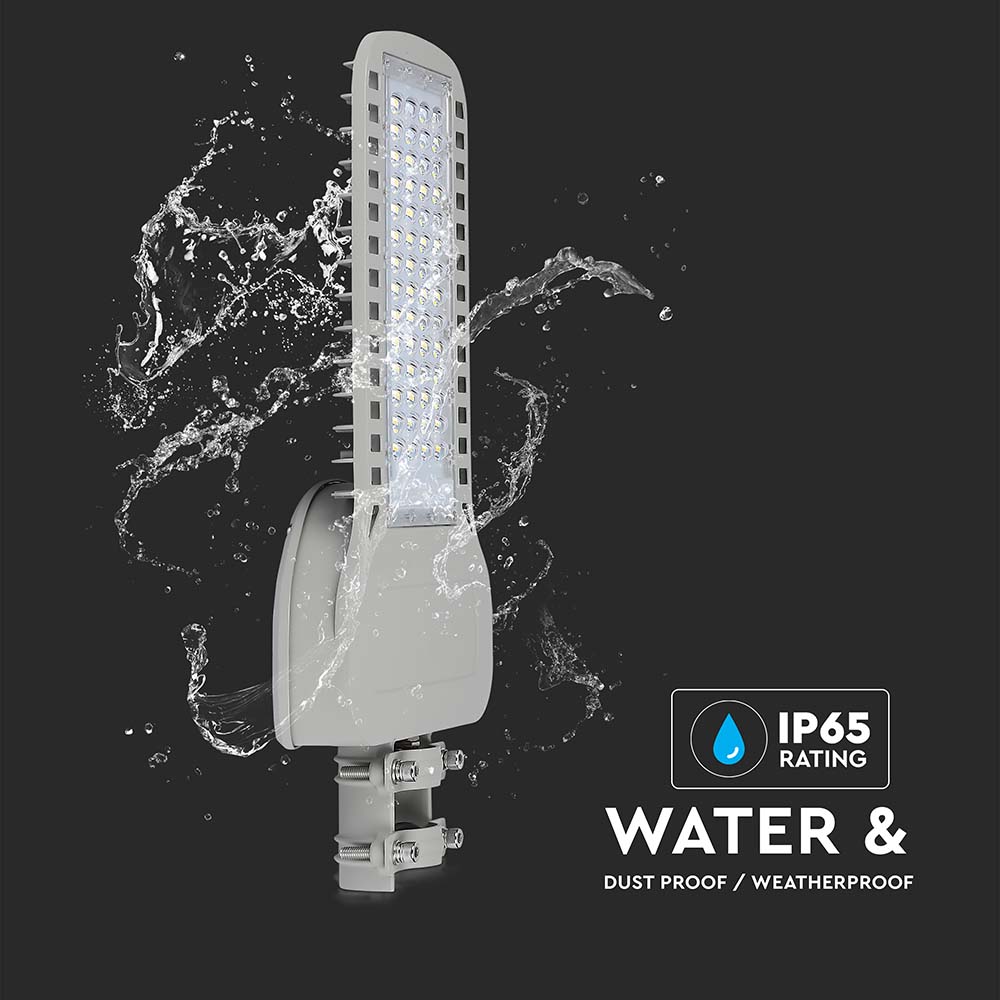 IP65
RATING

WATER &

DUST PROOF / WEATHERPROOF