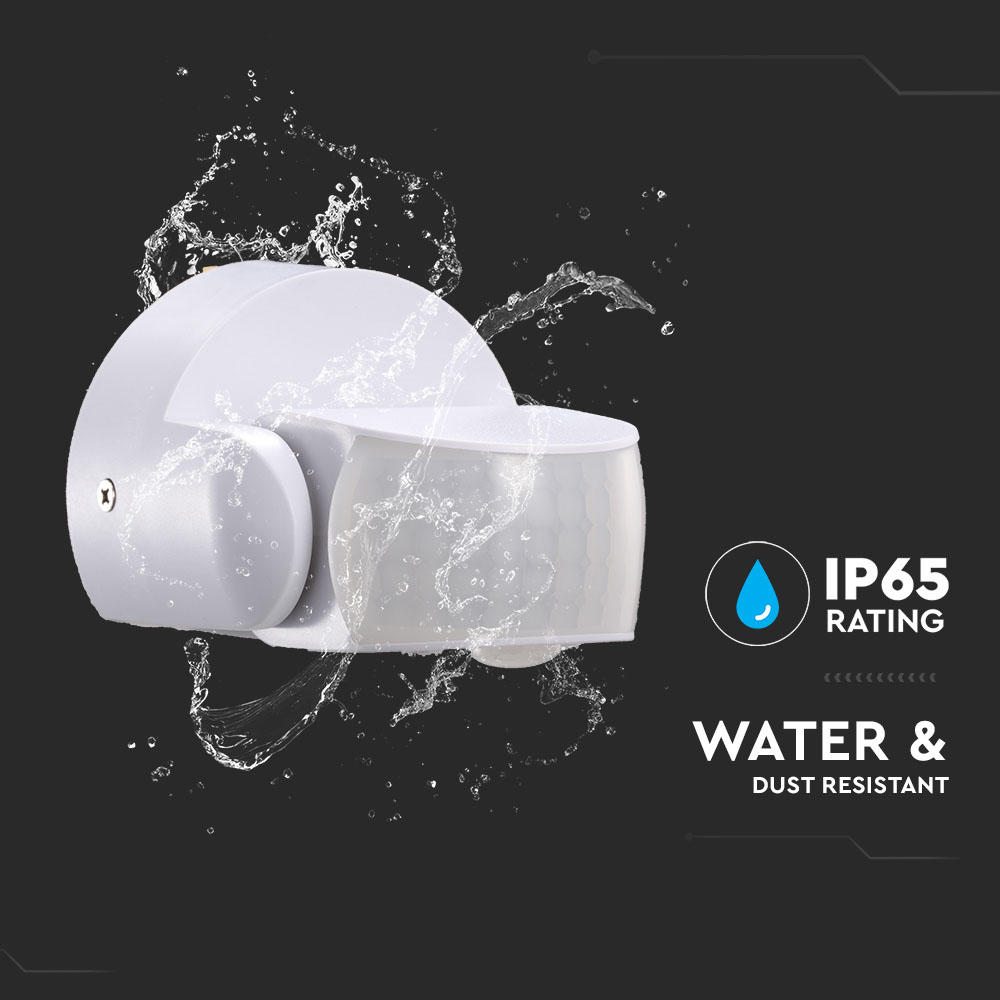 IP65
RATING

WATER &
DUST RESISTANT