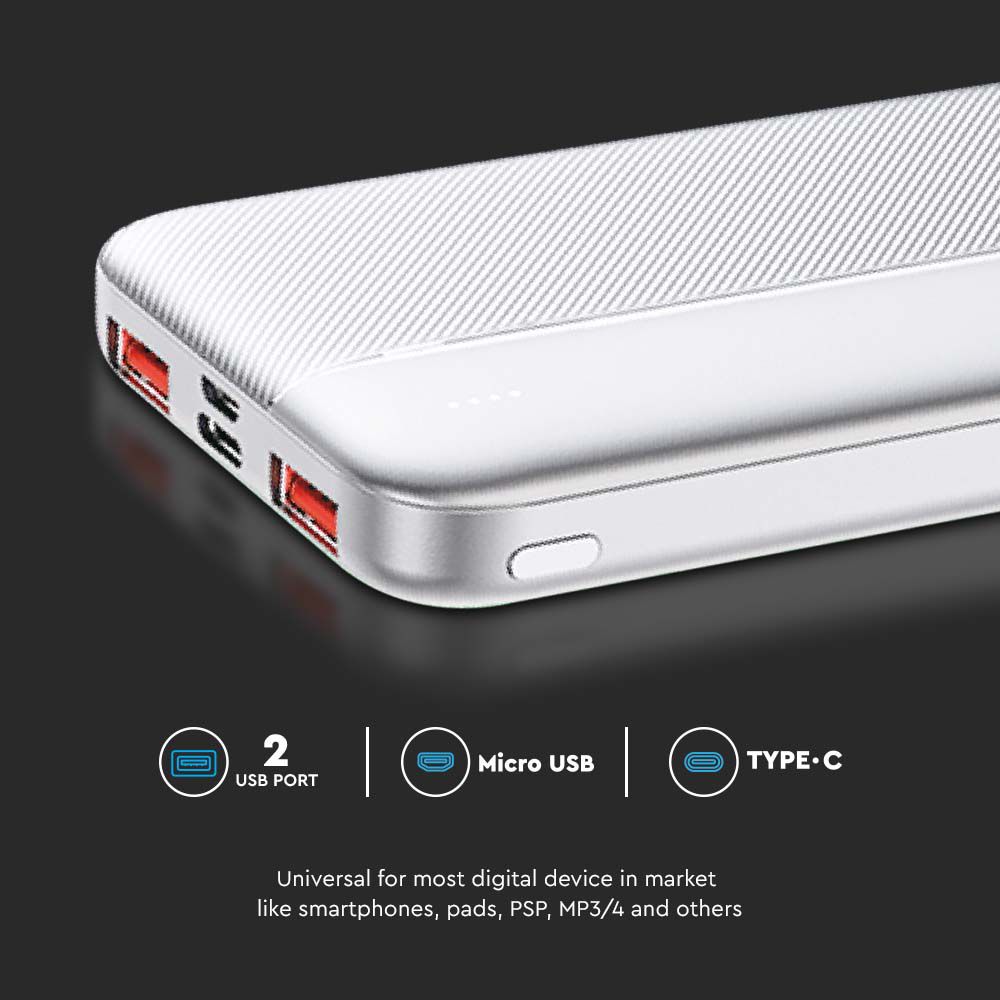 2
USB PORT

Micro USB

TYPE·C

Universal for most digital device in market like smartphones, pads, PSP, MP3/4 and others