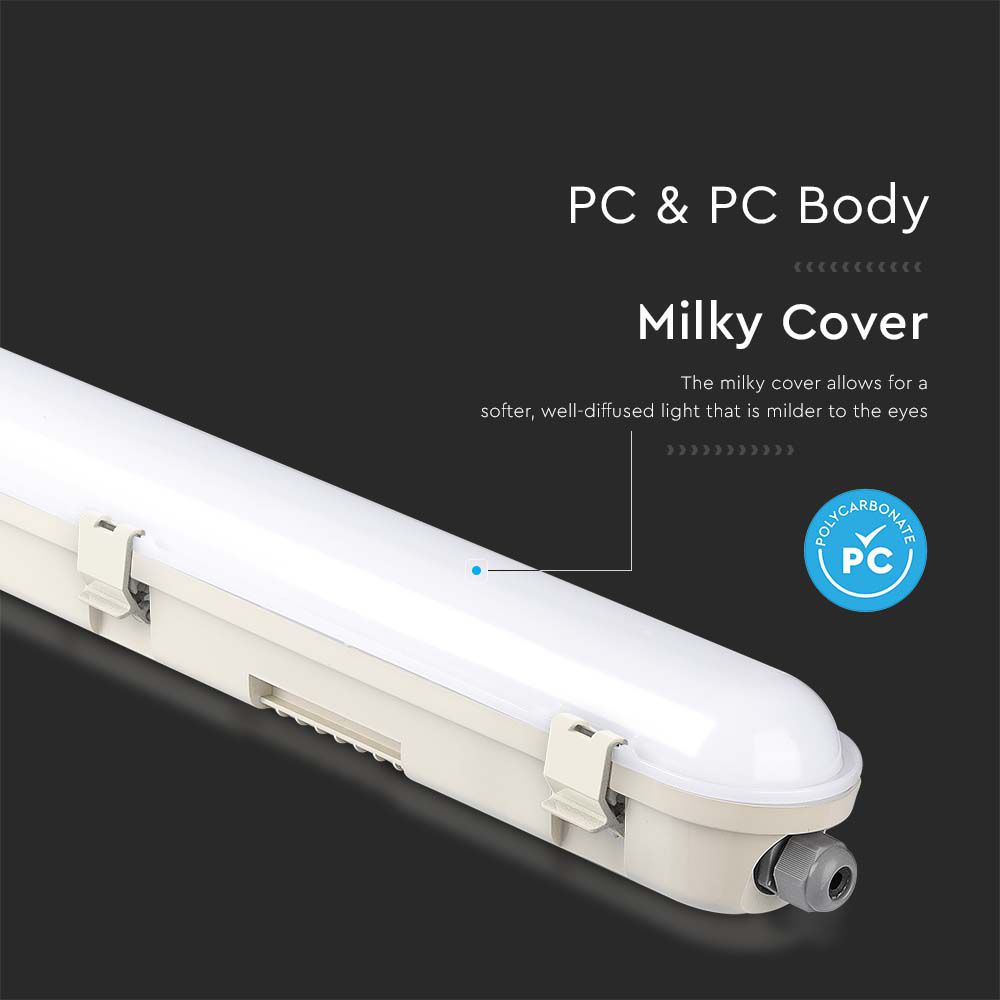 PC & PC Body

Milky Cover

The milky cover allows for a softer, well-diffused light that is milder to the eyes

POLYCARBONATE
PC