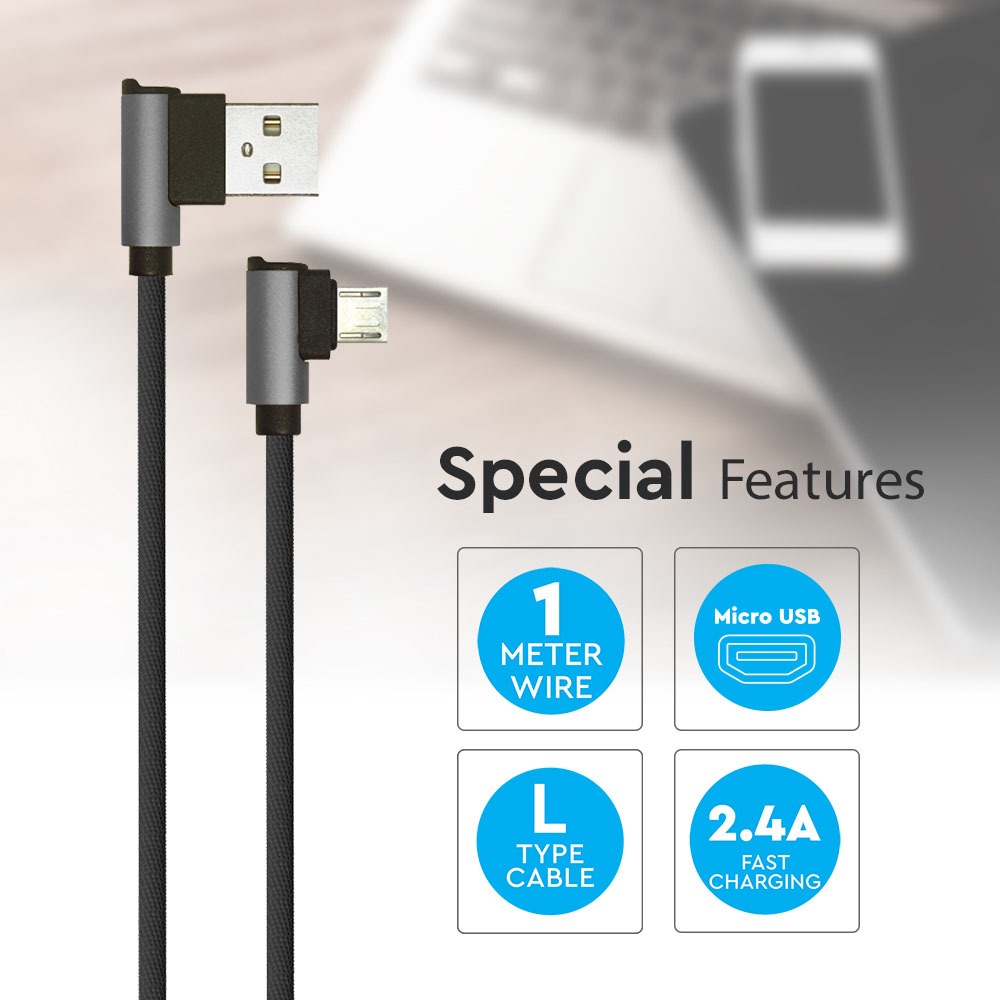 Special Features

1
METER
WIRE

Micro USB

L
TYPE
CABLE

2.4A
FAST
CHARGING