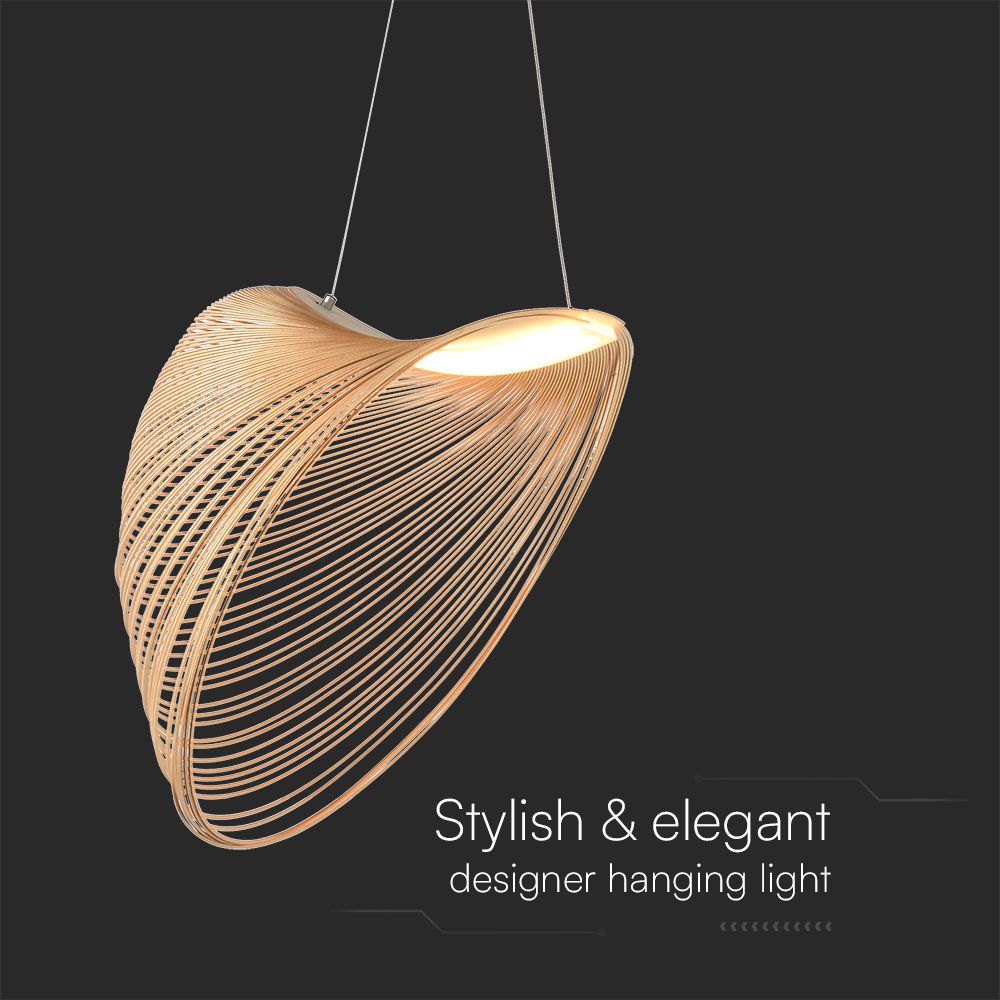 Stylish & elegant
designer hanging light