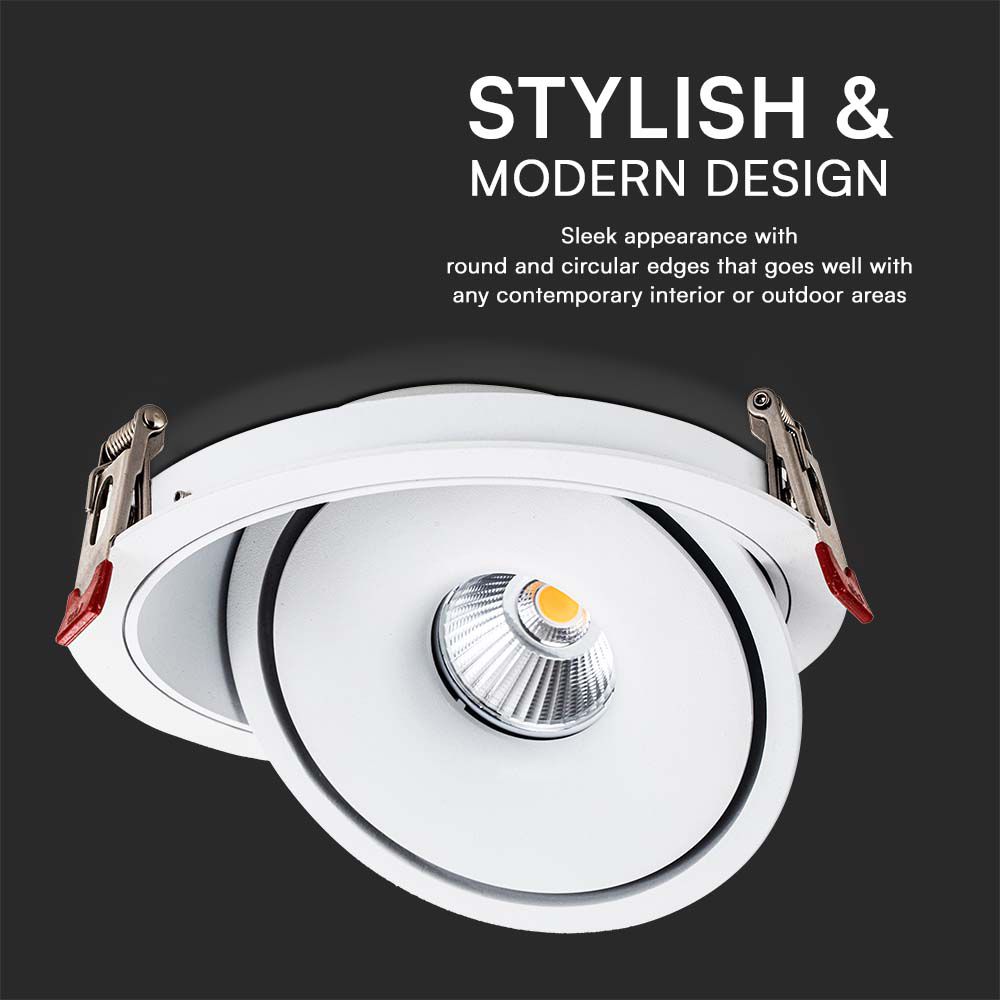 STYLISH &
MODERN DESIGN

Sleek appearance with round and circular edges that goes well with any contemporary interior or outdoor areas