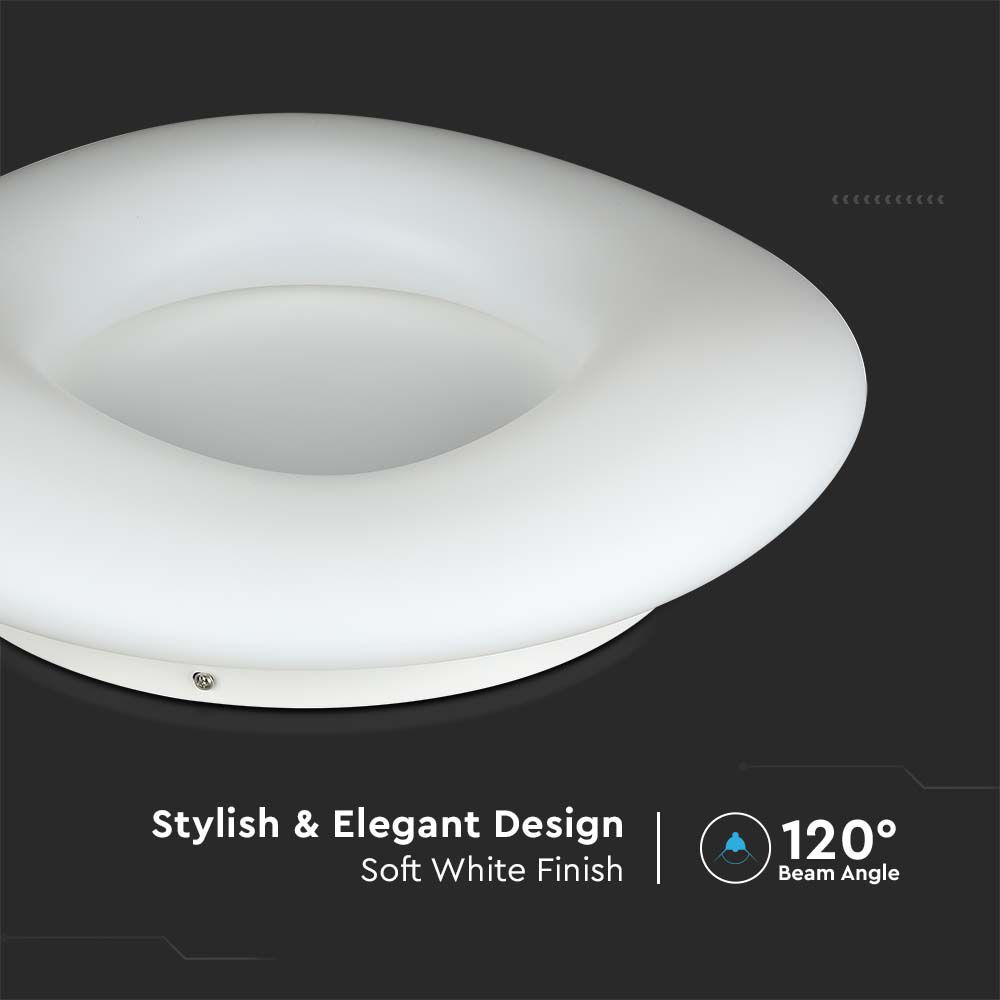 Stylish & Elegant Design
Soft White Finish

120°
Beam Angle