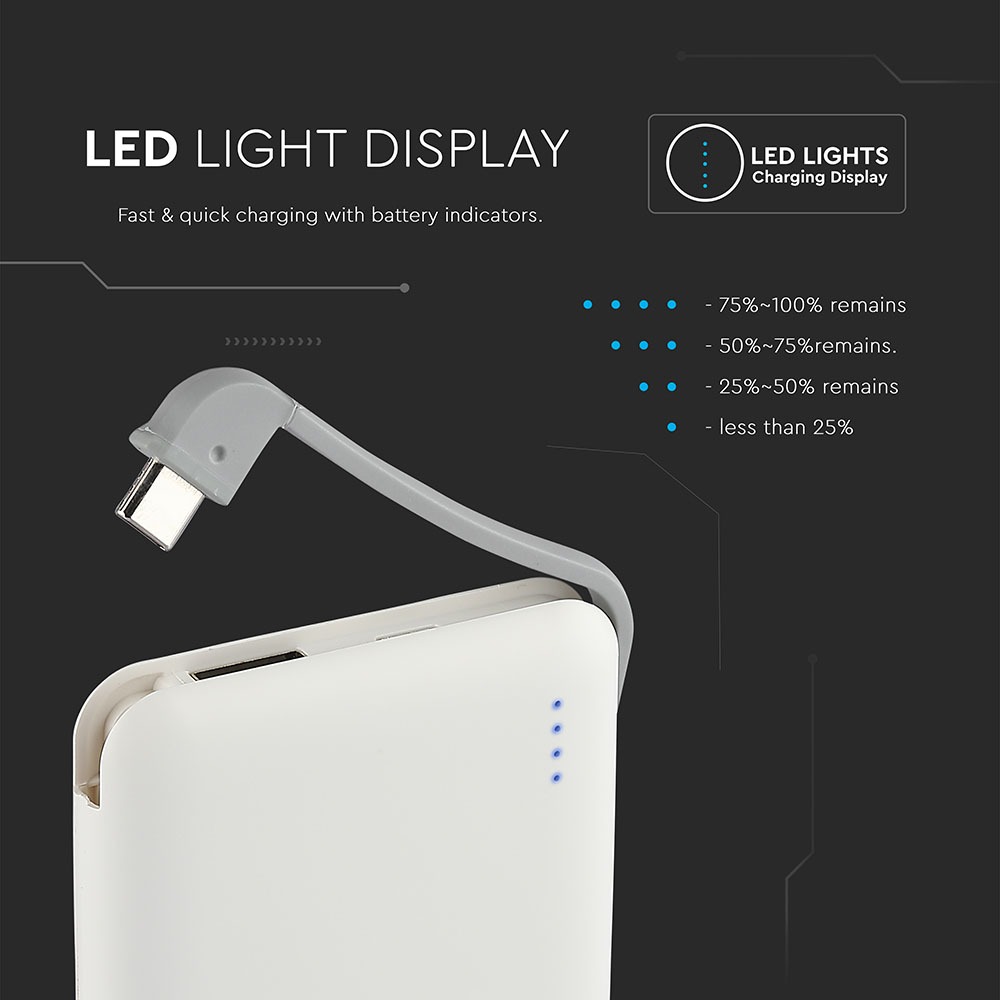 LED LIGHT DISPLAY

Fast & quick charging with battery indicators.

LED LIGHTS
Charging Display

- 75%~100% remains
- 50%~75%remains.
- 25%~50% remains
- less than 25%