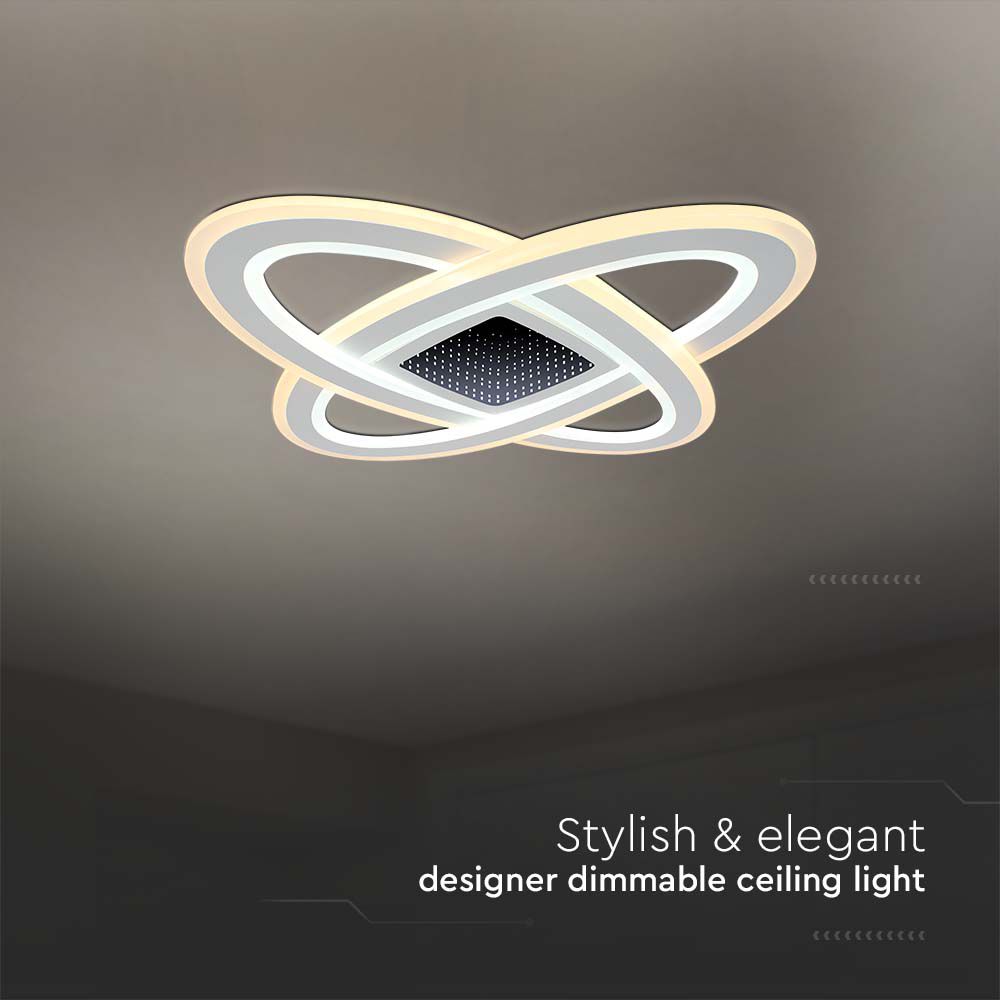 Stylish & elegant
designer dimmable ceiling light