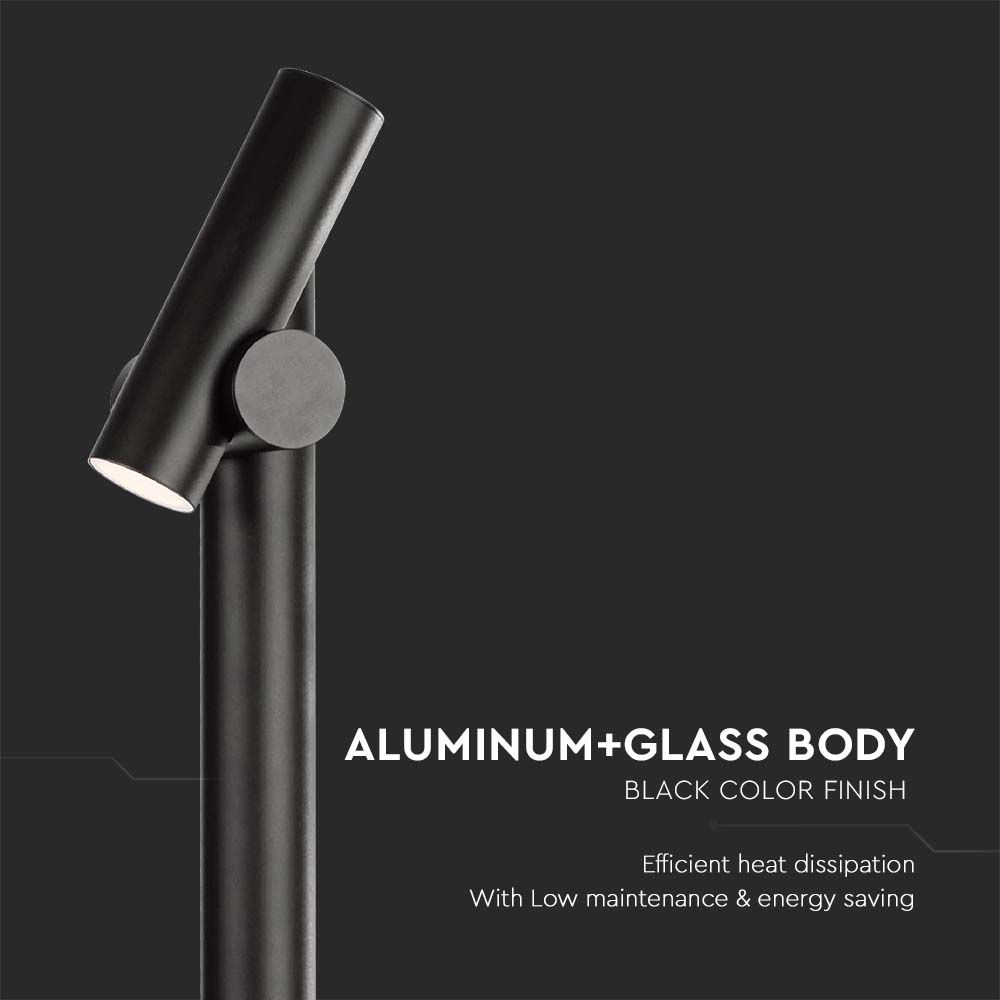 ALUMINUM+GLASS BODY
BLACK COLOR FINISH

Efficient heat dissipation
With Low maintenance & energy saving