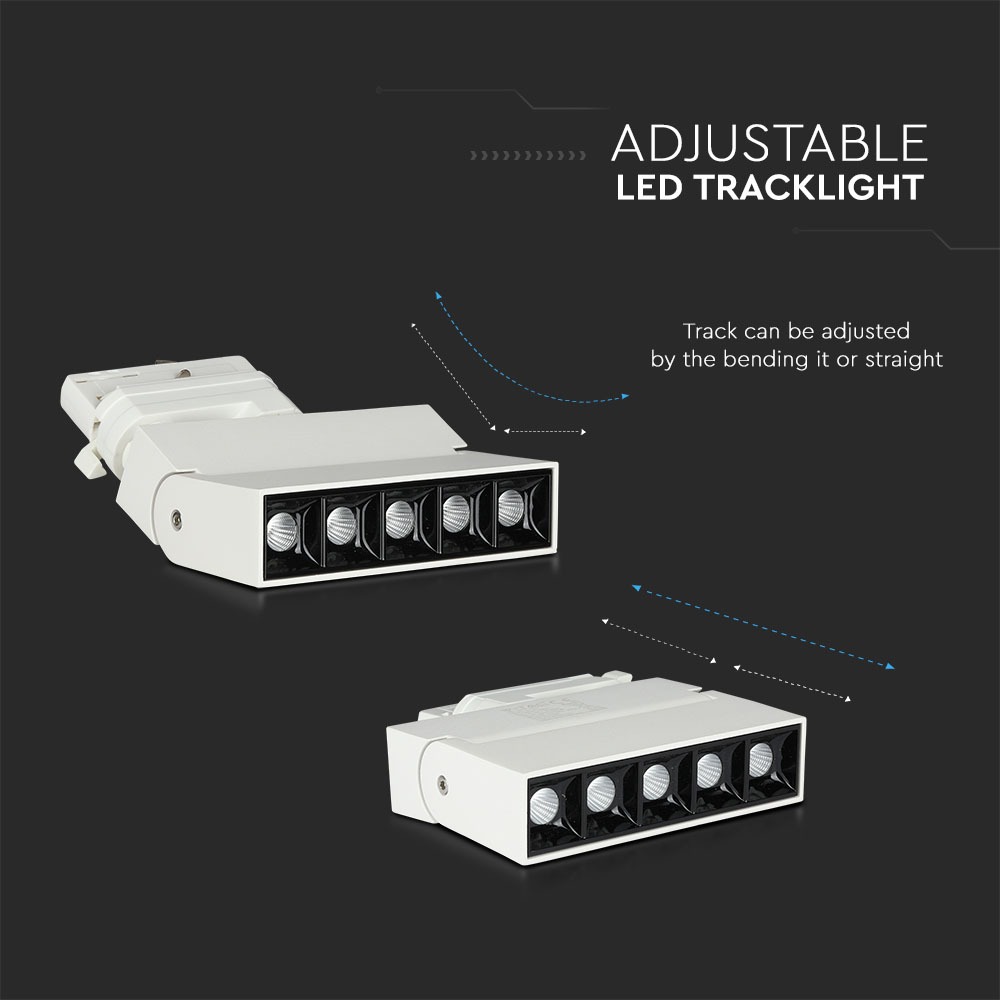 ADJUSTABLE
LED TRACKLIGHT

Track can be adjusted by the bending it or straight