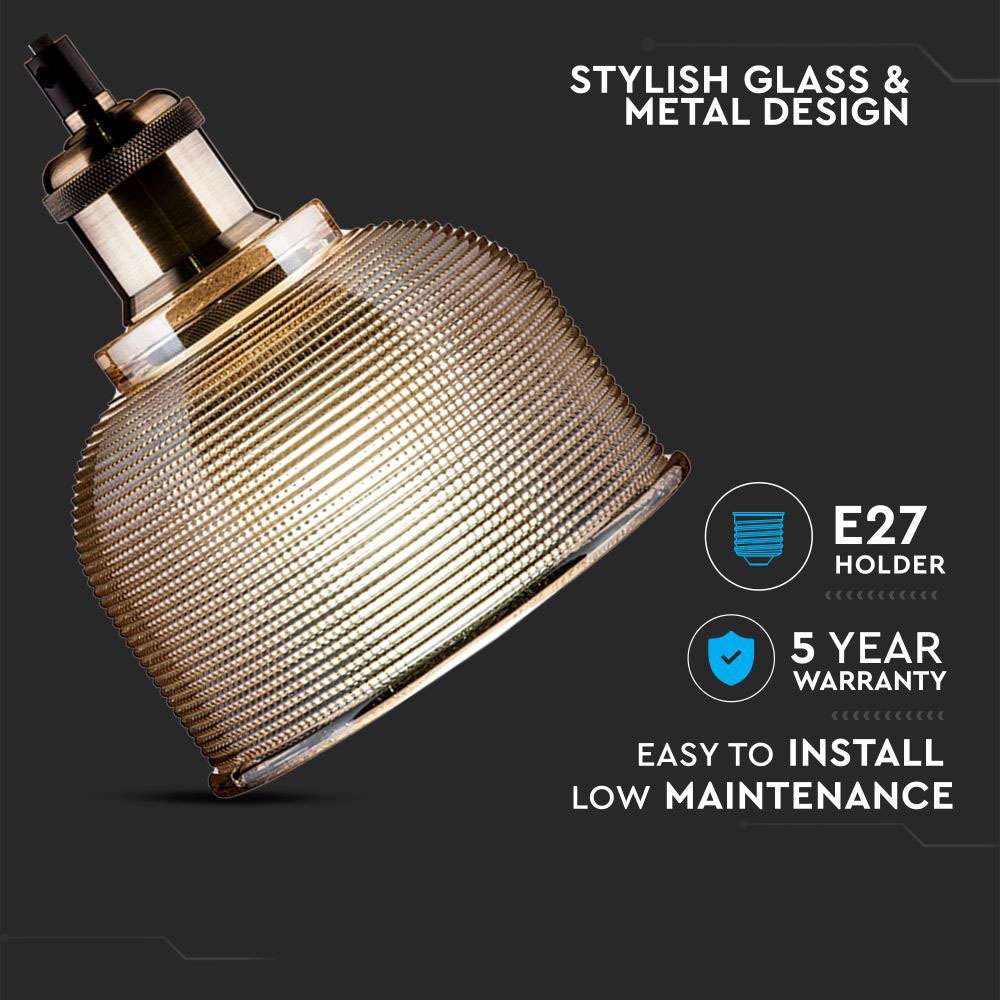 STYLISH GLASS &
METAL DESIGN

E27
HOLDER

5 YEAR
WARRANTY

EASY TO INSTALL
LOW MAINTENANCE