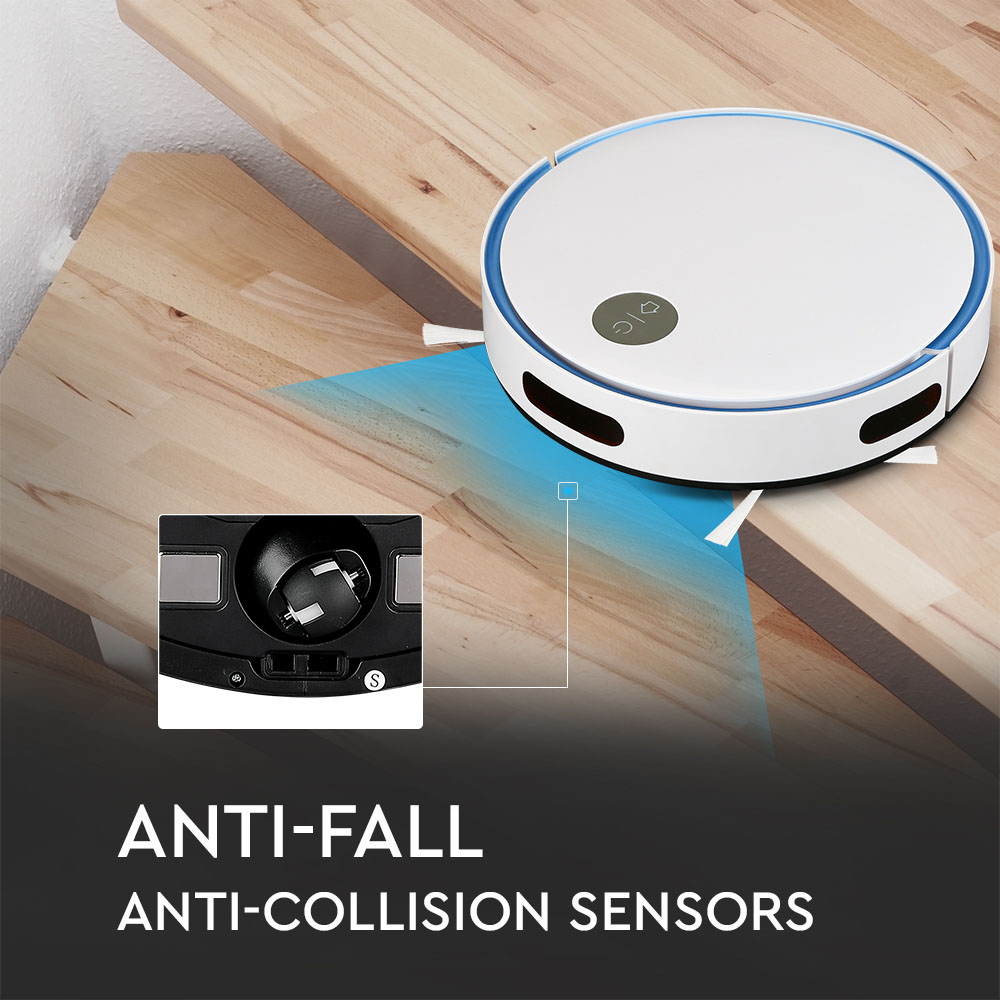 S

ANTI-FALL
ANTI-COLLISION SENSORS