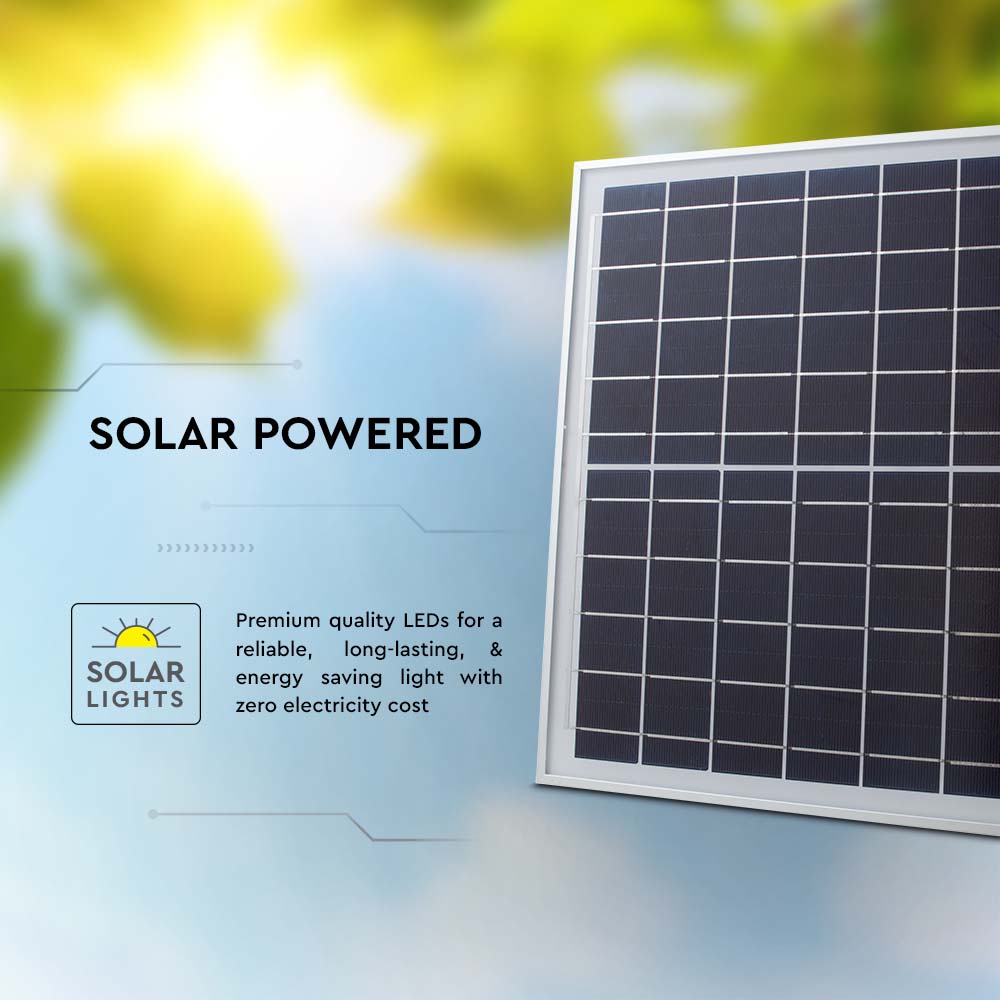 SOLAR POWERED

SOLAR LIGHTS

Premium quality LEDs for a reliable, long-lasting, & energy saving light with zero electricity cost