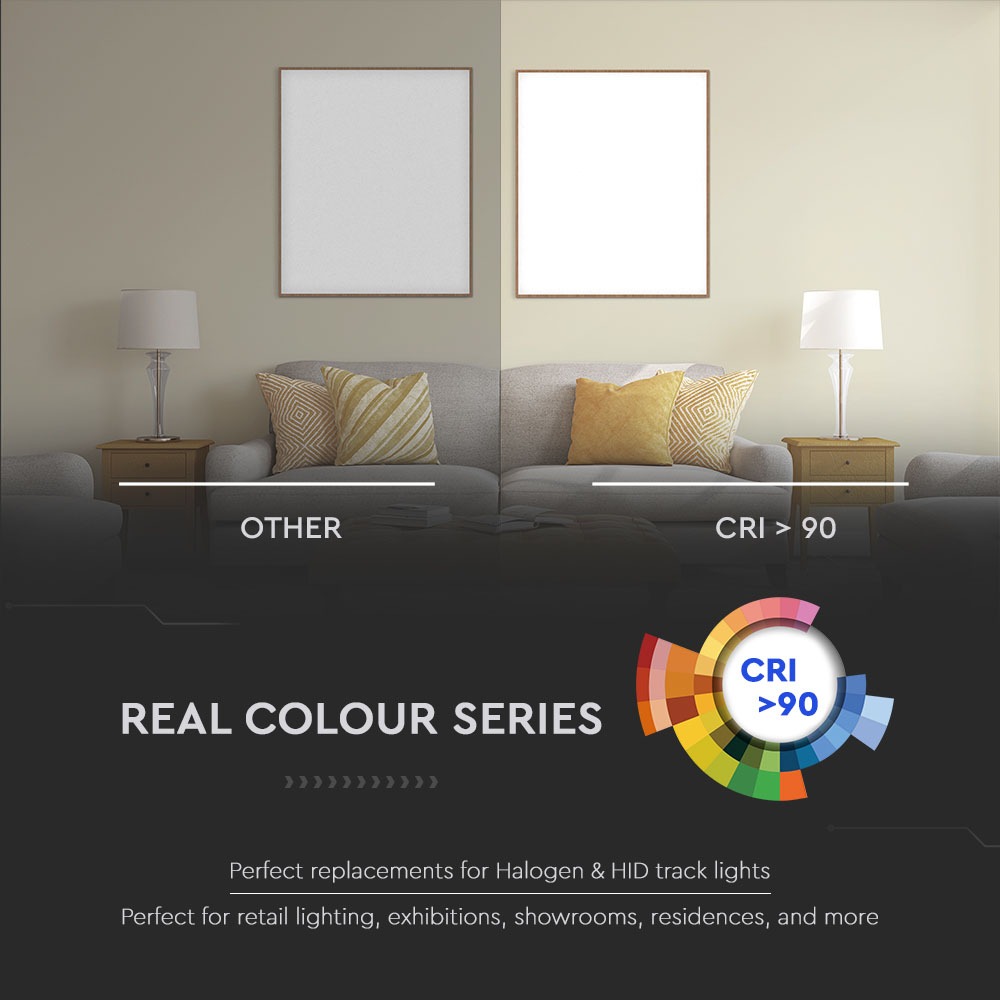 OTHER

CRI > 90

REAL COLOUR SERIES

CRI
>90

Perfect replacements for Halogen & HID track lights

Perfect for retail lighting, exhibitions, showrooms, residences, and more